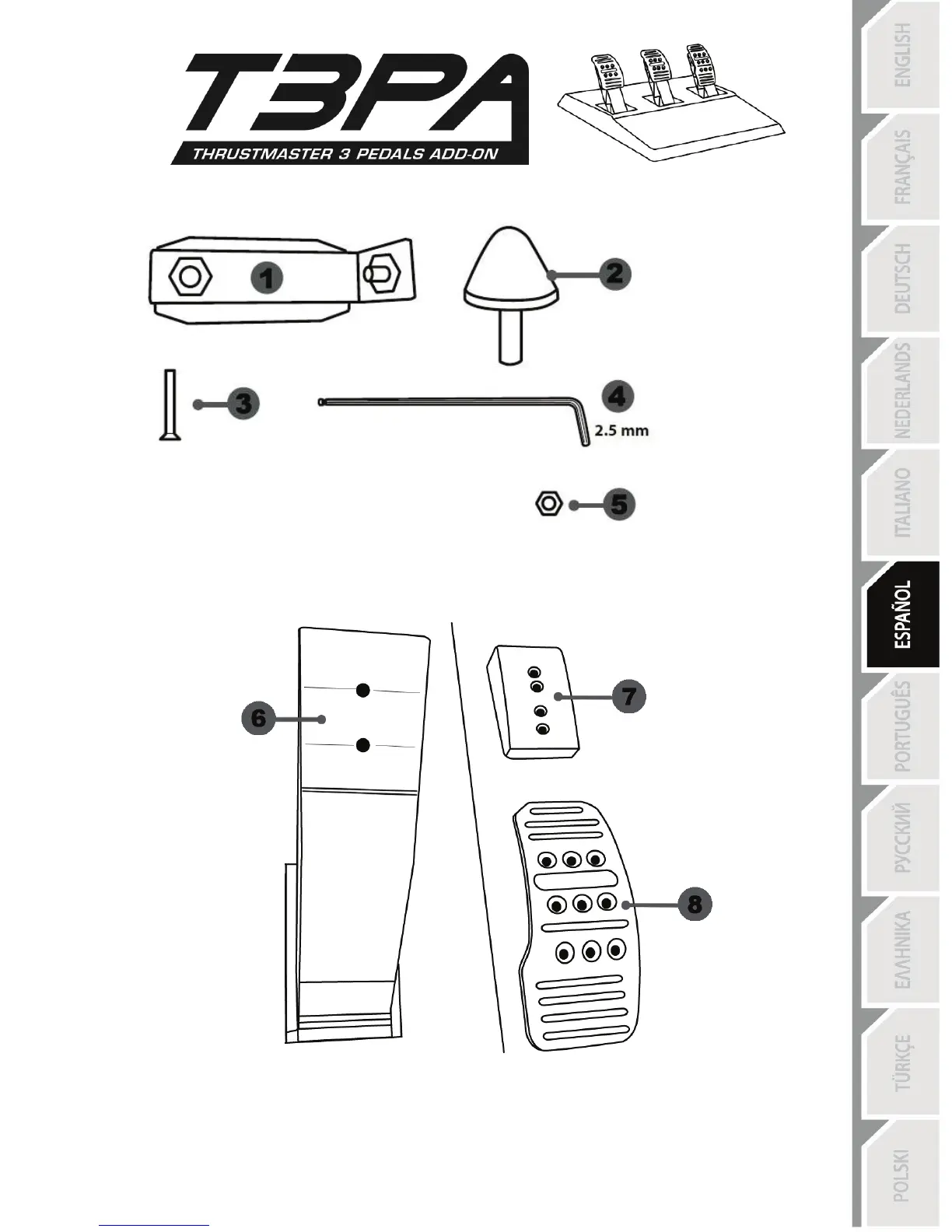 T3PA
THRUSTMASTER 3 PEDALS ADD-ON

1
2
3
4
2.5 mm
5

6
7
8

ENGLISH
FRANÇAIS
DEUTSCH
NEDERLANDS
ITALIANO
ESPAÑOL
PORTUGUÊS
РУССКИЙ
ΕΛΛΗΝΙΚΑ
TÜRKÇE
POLSKI