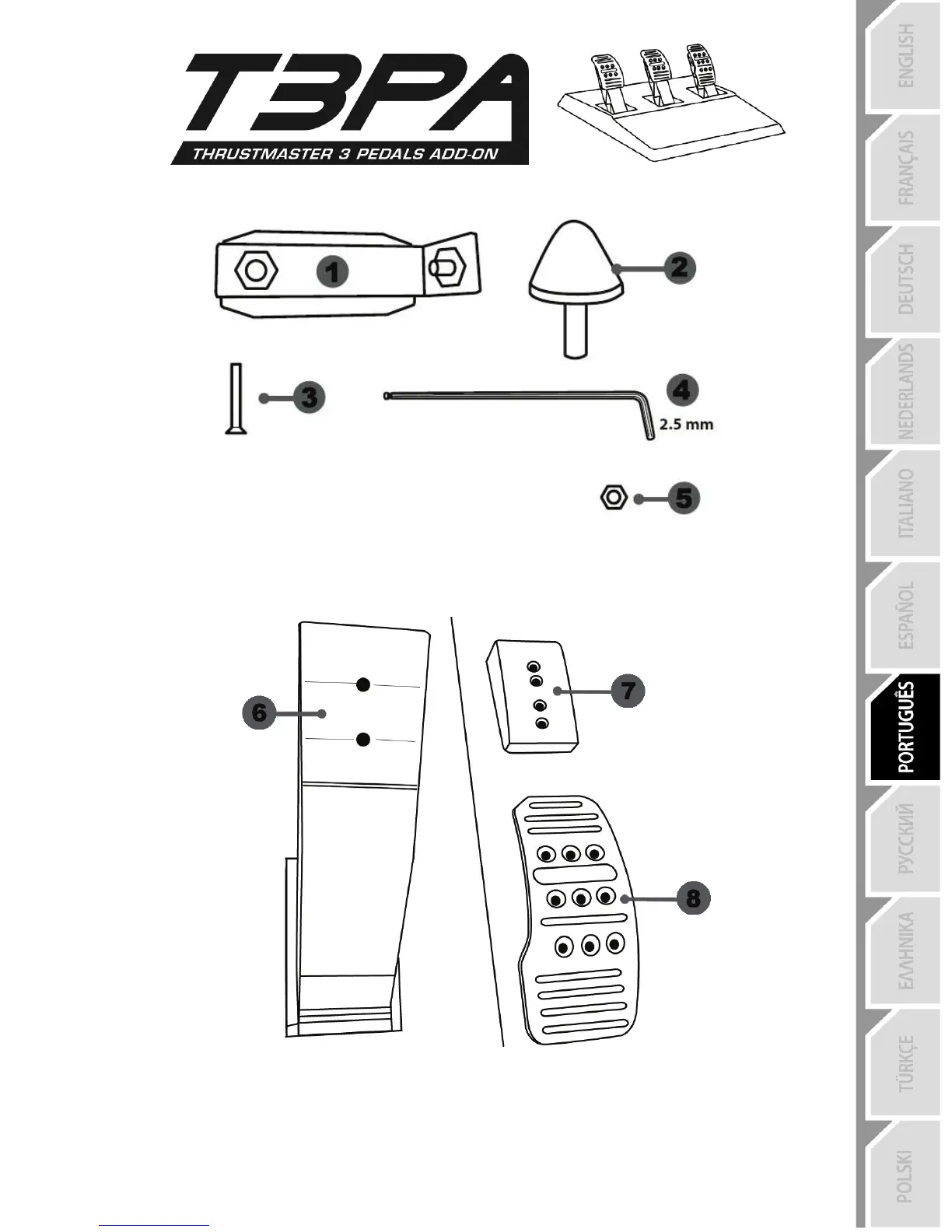 T3PA
THRUSTMASTER 3 PEDALS ADD-ON

1
2
3
4
2.5 mm
5

6
7
8

ENGLISH
FRANÇAIS
DEUTSCH
NEDERLANDS
ITALIANO
ESPAÑOL
PORTUGUÊS
РУССКИЙ
ΕΛΛΗΝΙΚΑ
TÜRKÇE
POLSKI