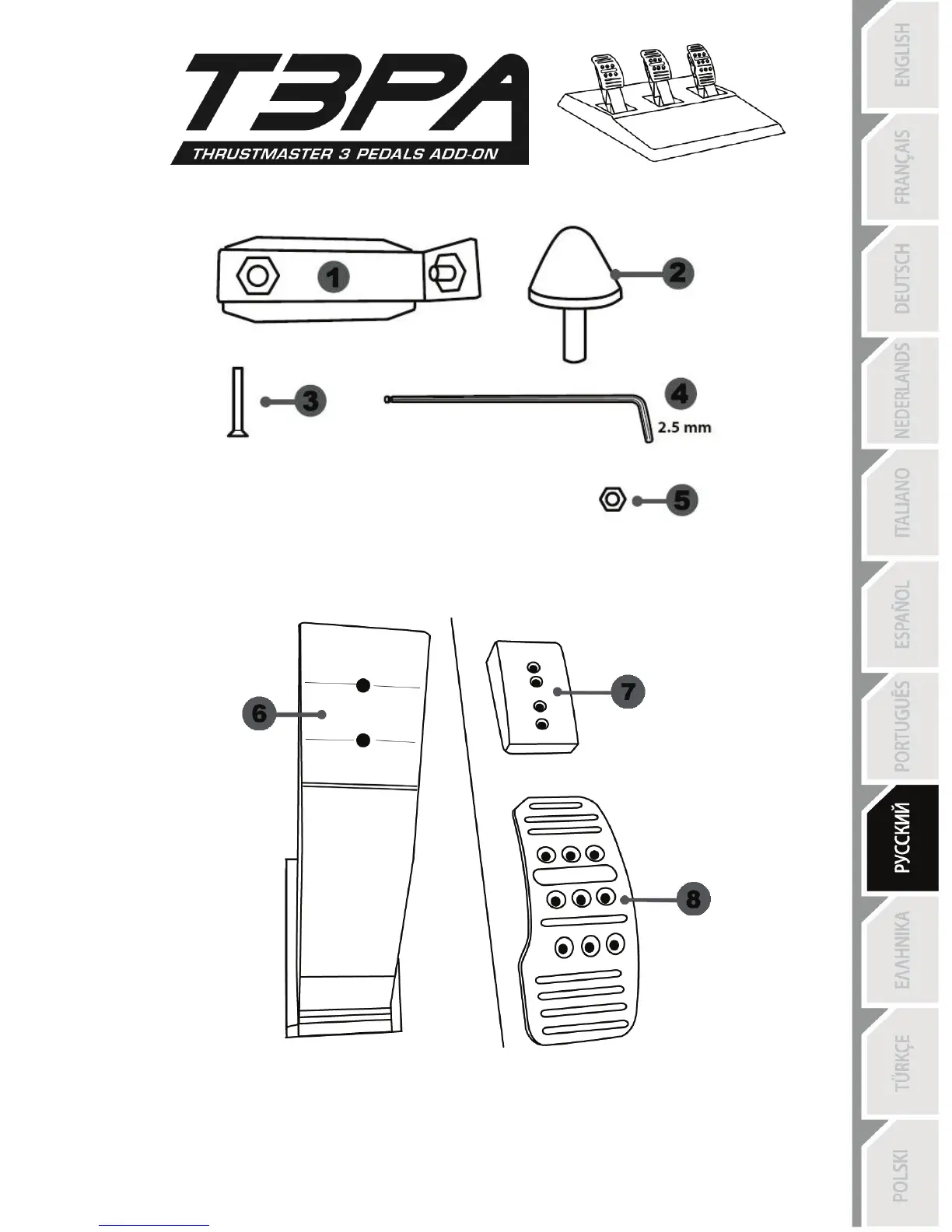 T3PA
THRUSTMASTER 3 PEDALS ADD-ON

1
2
3
4
2.5 mm
5
6
7
8

ENGLISH
FRANÇAIS
DEUTSCH
NEDERLANDS
ITALIANO
ESPAÑOL
PORTUGUÊS
РУССКИЙ
ΕΛΛΗΝΙΚΑ
TÜRKÇE
POLSKI