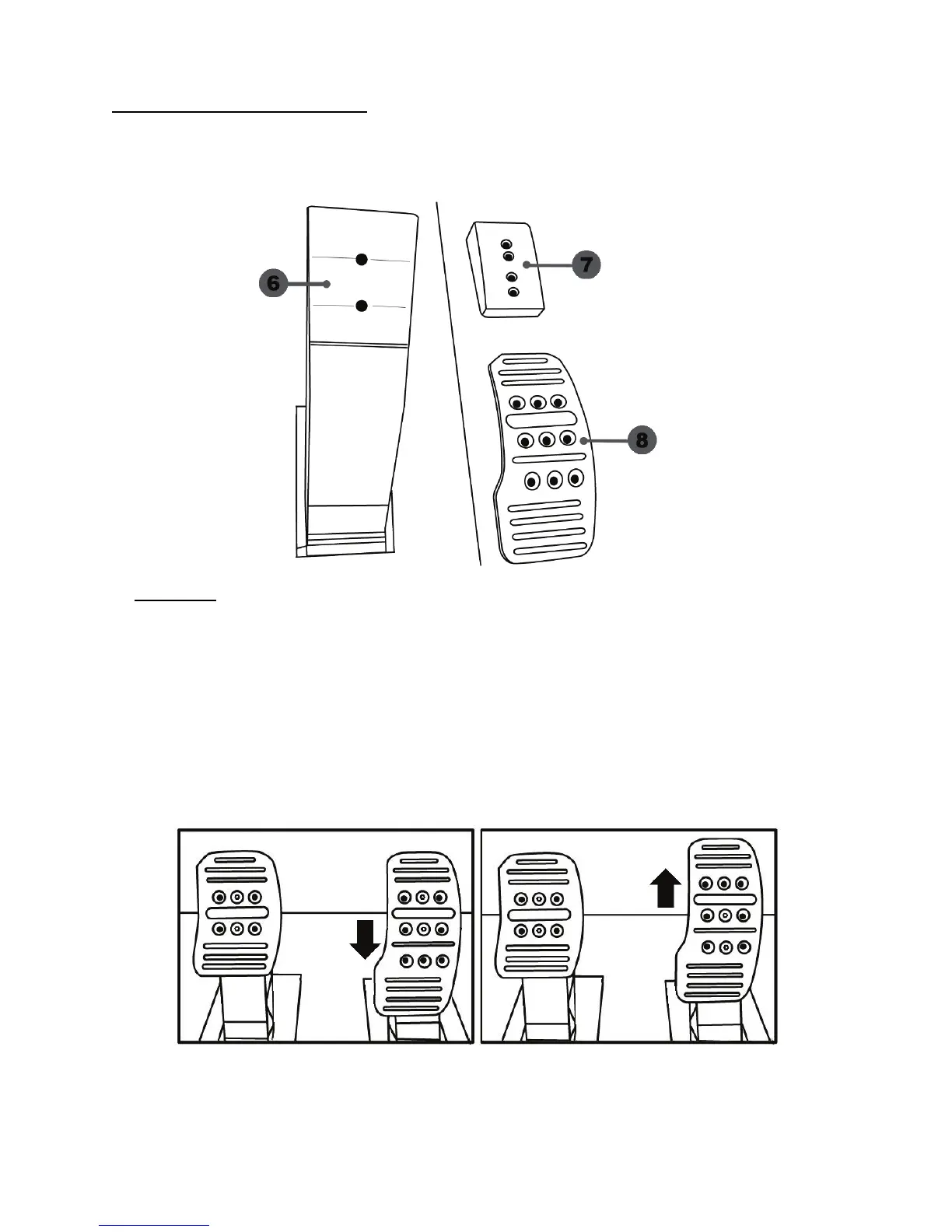 6

7

8