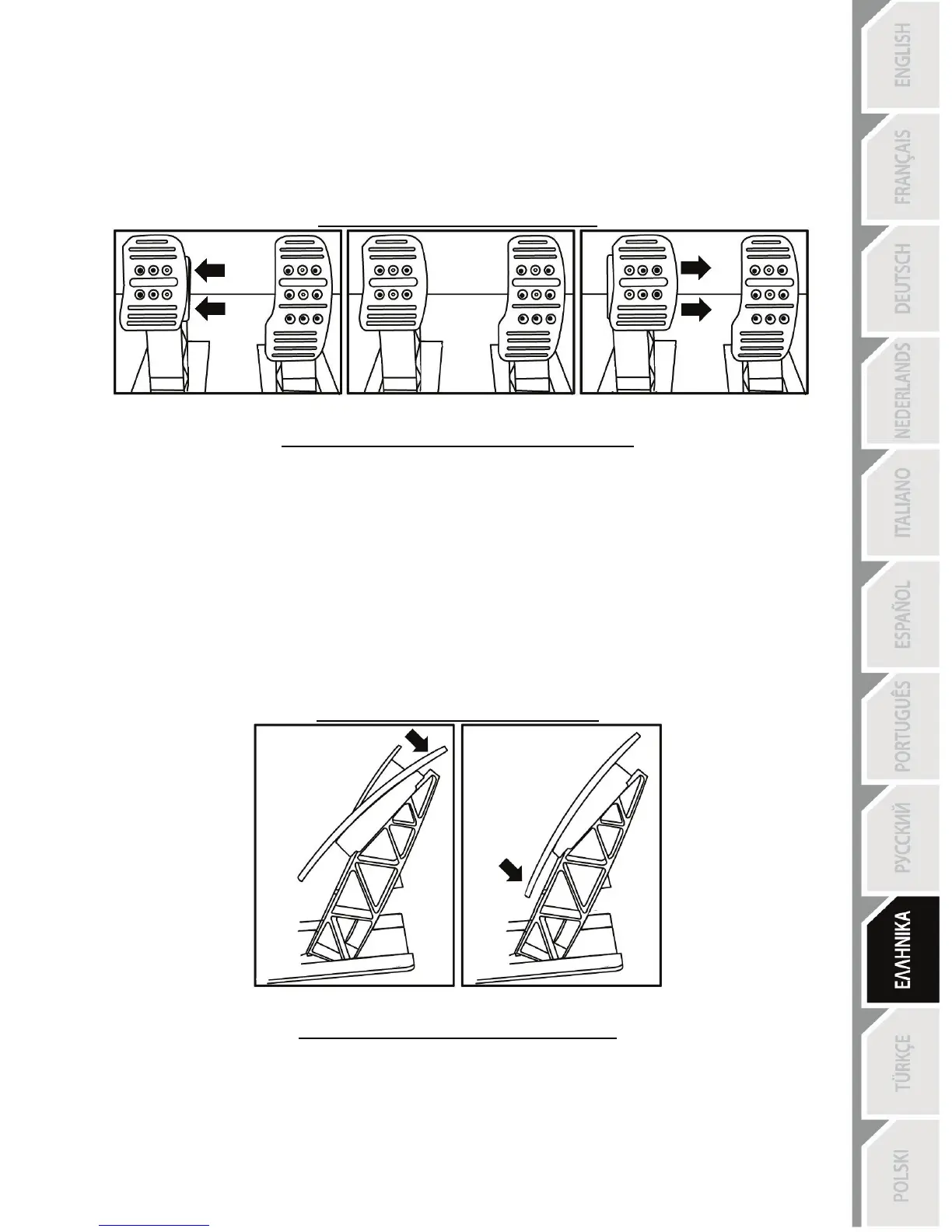 ENGLISH
FRANÇAIS
DEUTSCH
NEDERLANDS
ITALIANO
ESPAÑOL
PORTUGUÊS
РУССКИЙ
ΕΛΛΗΝΙΚΑ
TÜRKÇE
POLSKI