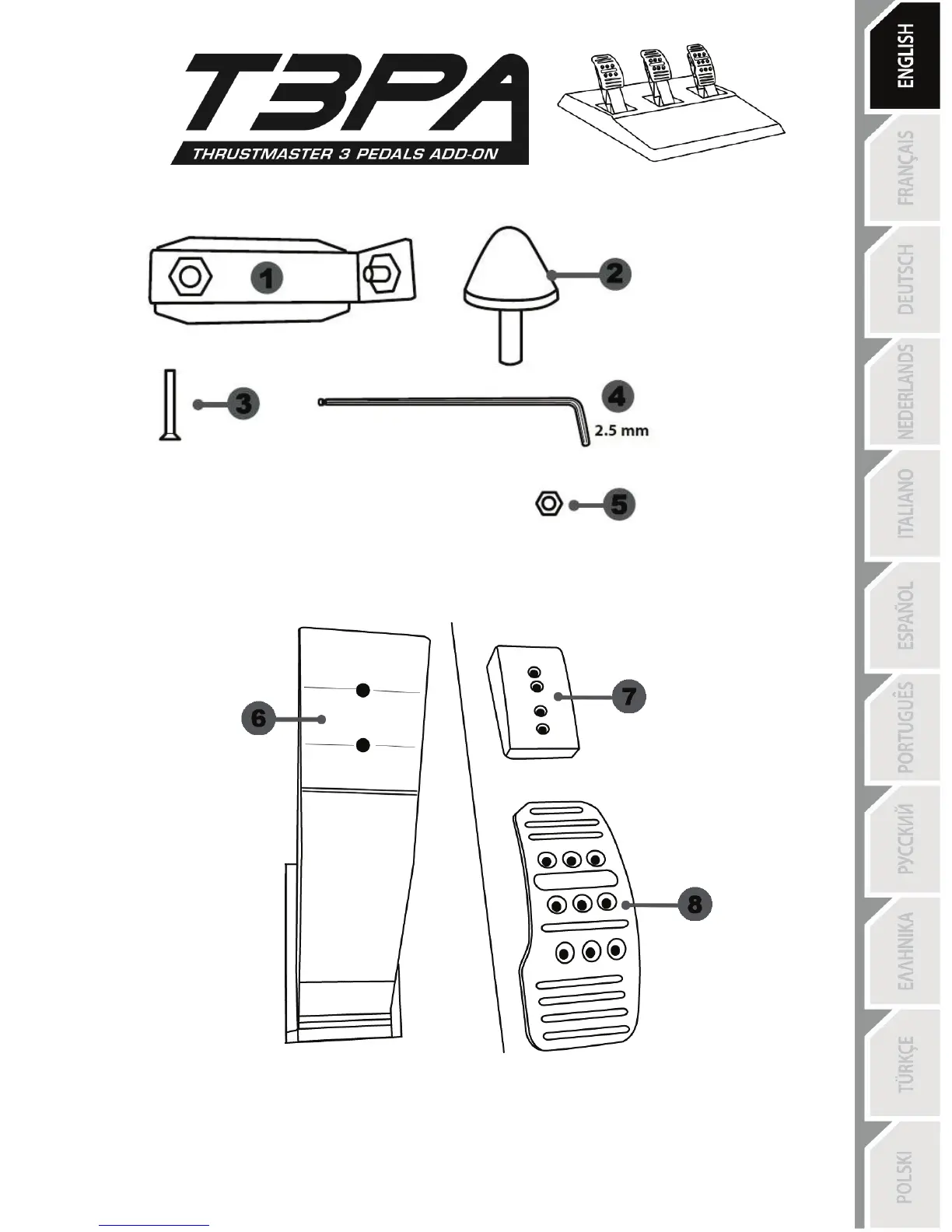 T3PA
THRUSTMASTER 3 PEDALS ADD-ON

1
2
3
4
2.5 mm
5
6
7
8

ENGLISH
FRANÇAIS
DEUTSCH
NEDERLANDS
ITALIANO
ESPAÑOL
PORTUGUÊS
РУССКИЙ
ΕΛΛΗΝΙΚΑ
TÜRKÇE
POLSKI