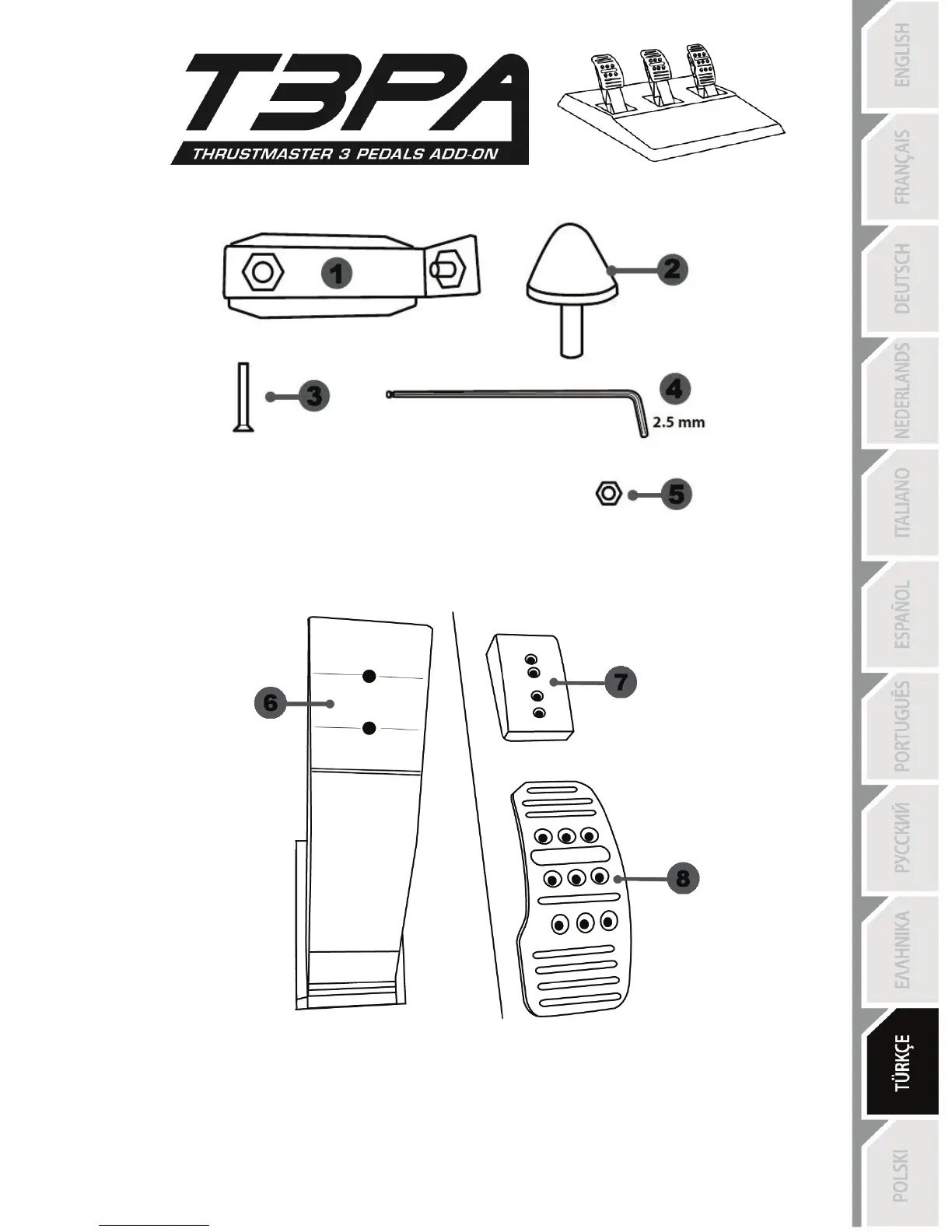 T3PA
THRUSTMASTER 3 PEDALS ADD-ON

1
2
3
4
2.5 mm
5

6
7
8

ENGLISH
FRANÇAIS
DEUTSCH
NEDERLANDS
ITALIANO
ESPAÑOL
PORTUGUÊS
РУССКИЙ
ΕΛΛΗΝΙΚΑ
TÜRKÇE
POLSKI