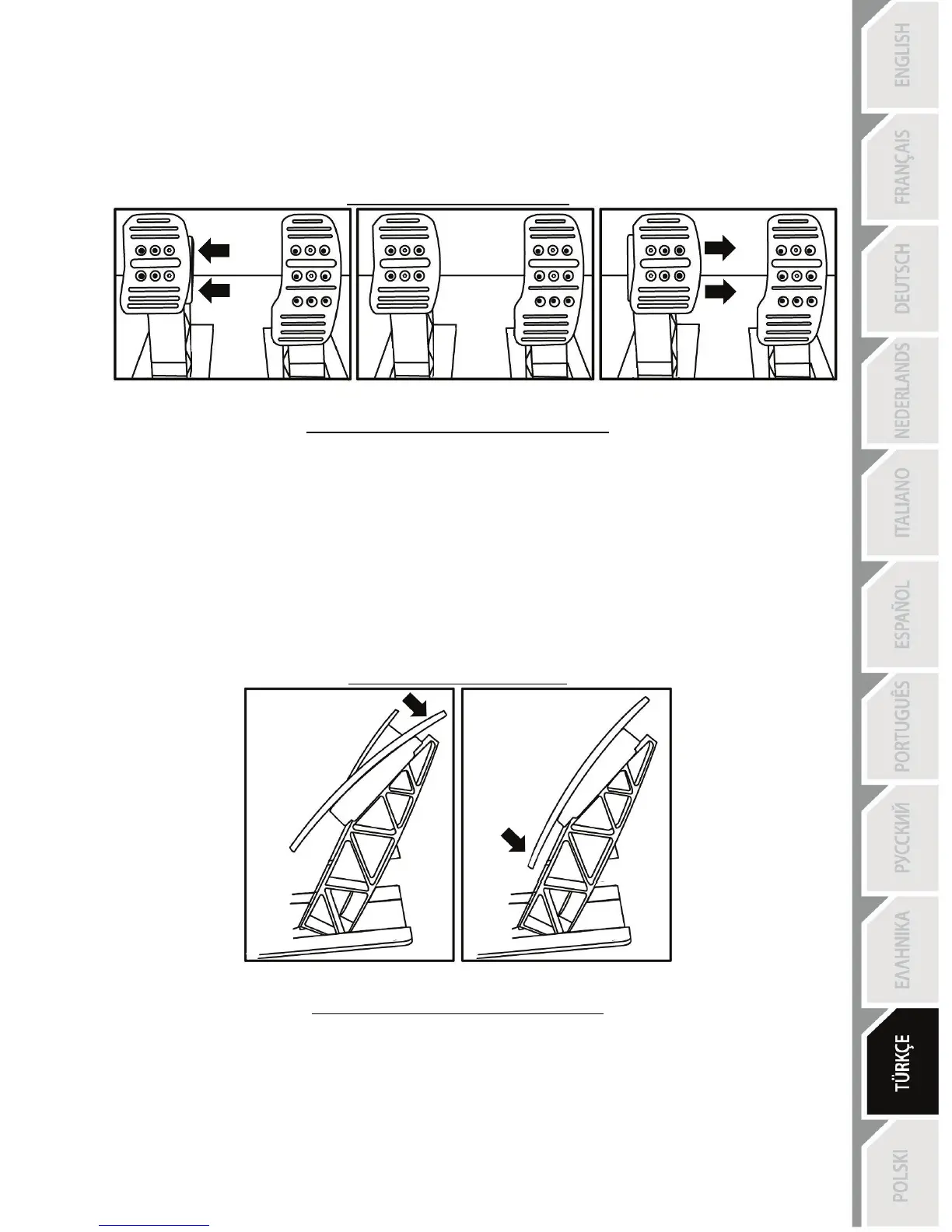 ENGLISH

FRANÇAIS

DEUTSCH

NEDERLANDS

ITALIANO

ESPAÑOL

PORTUGUÊS

РУССКИЙ

ΕΛΛΗΝΙΚΑ

TÜRKÇE

POLSKI