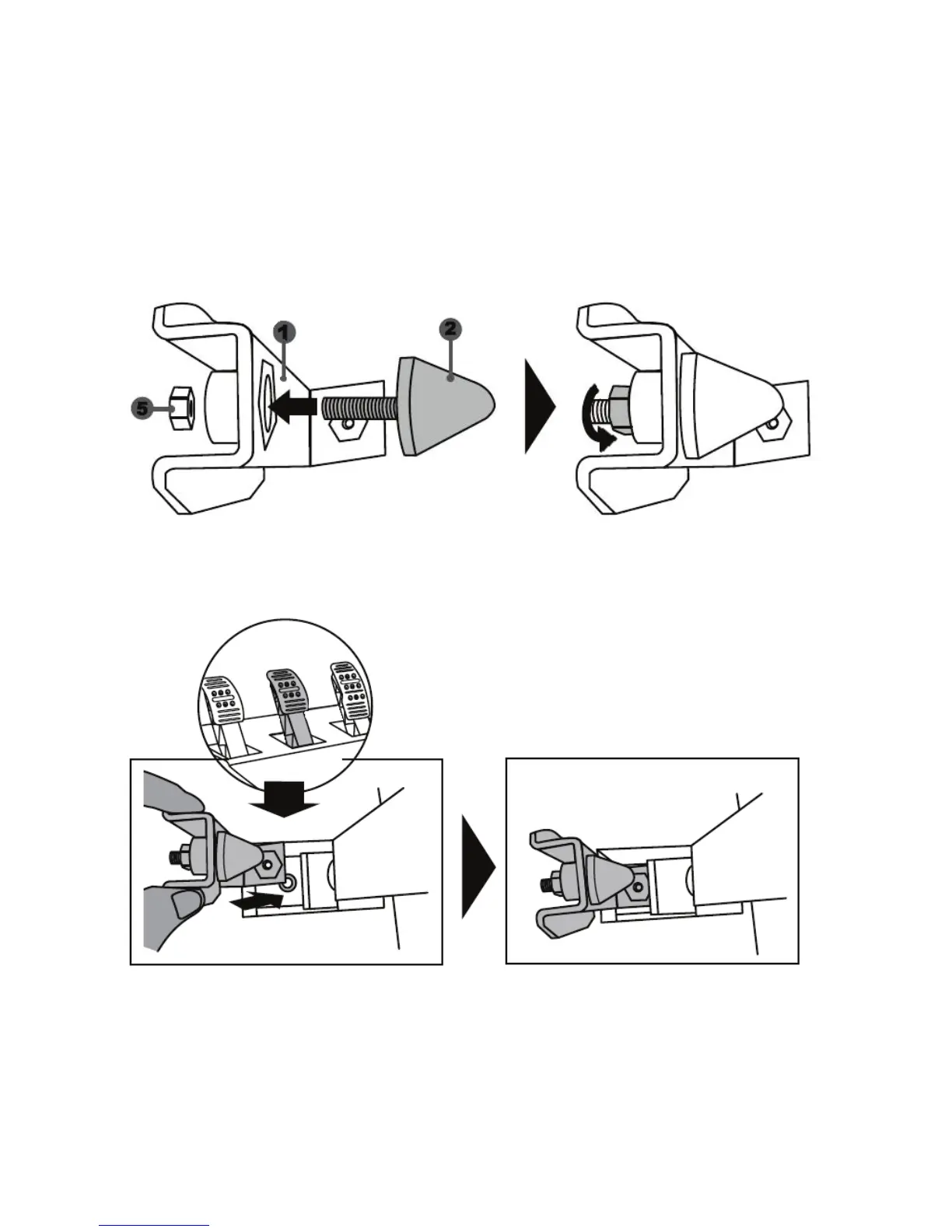 1
2
5