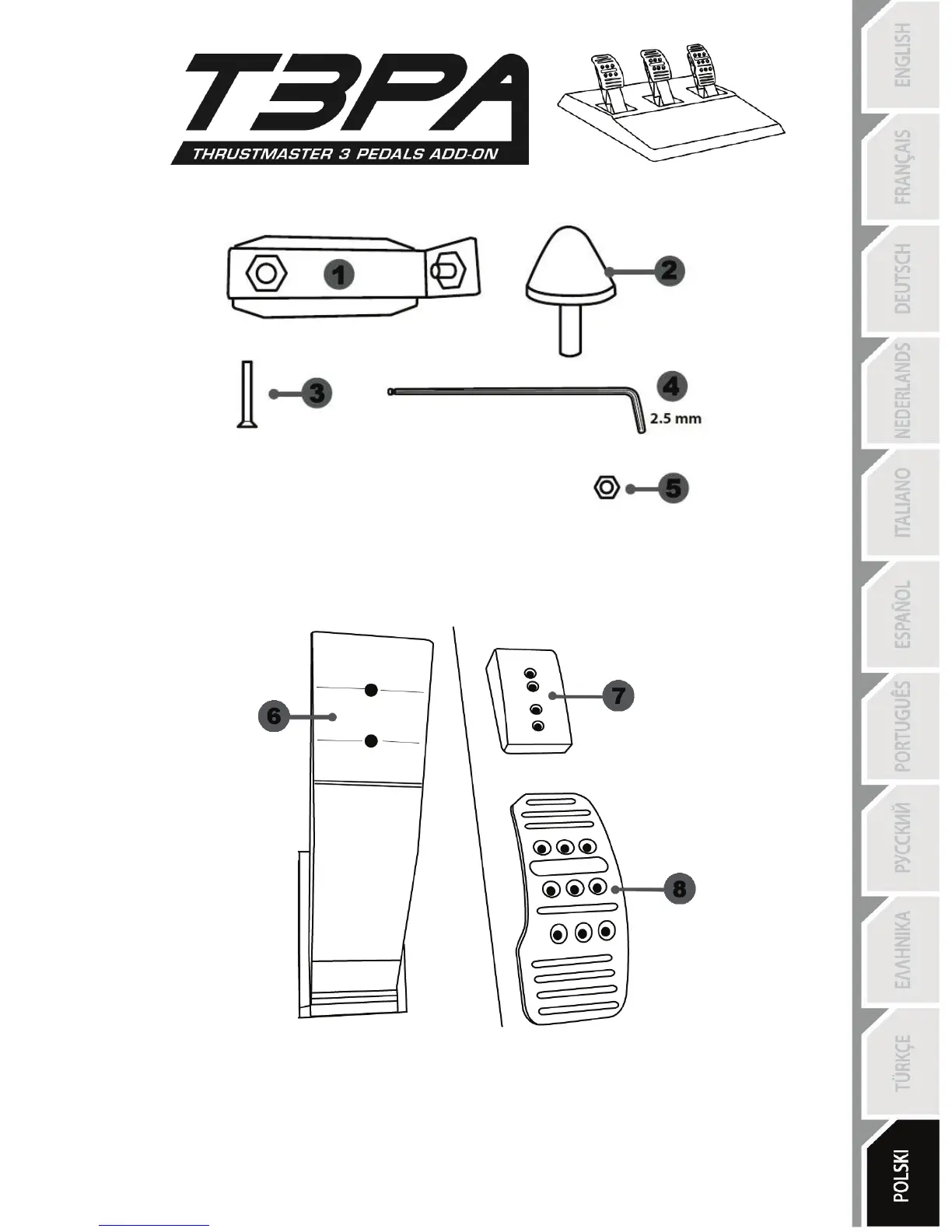 T3PA
THRUSTMASTER 3 PEDALS ADD-ON

1
2
3
4
2.5 mm
5
6
7
8

ENGLISH
FRANÇAIS
DEUTSCH
NEDERLANDS
ITALIANO
ESPAÑOL
PORTUGUÊS
РУССКИЙ
ΕΛΛΗΝΙΚΑ
TÜRKÇE
POLSKI