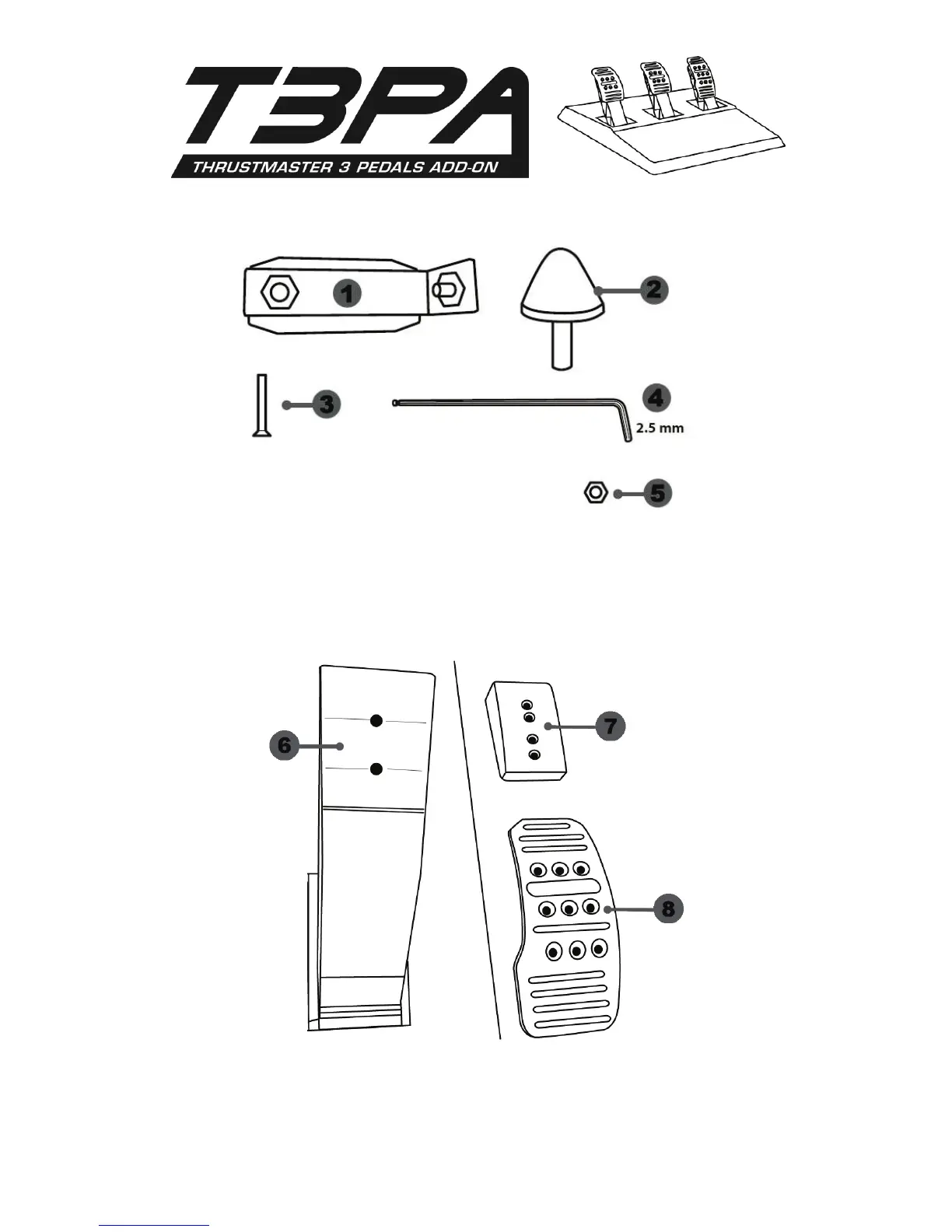 T3PA
THRUSTMASTER 3 PEDALS ADD-ON

1
2
3
4
2.5 mm
5

6
7
8