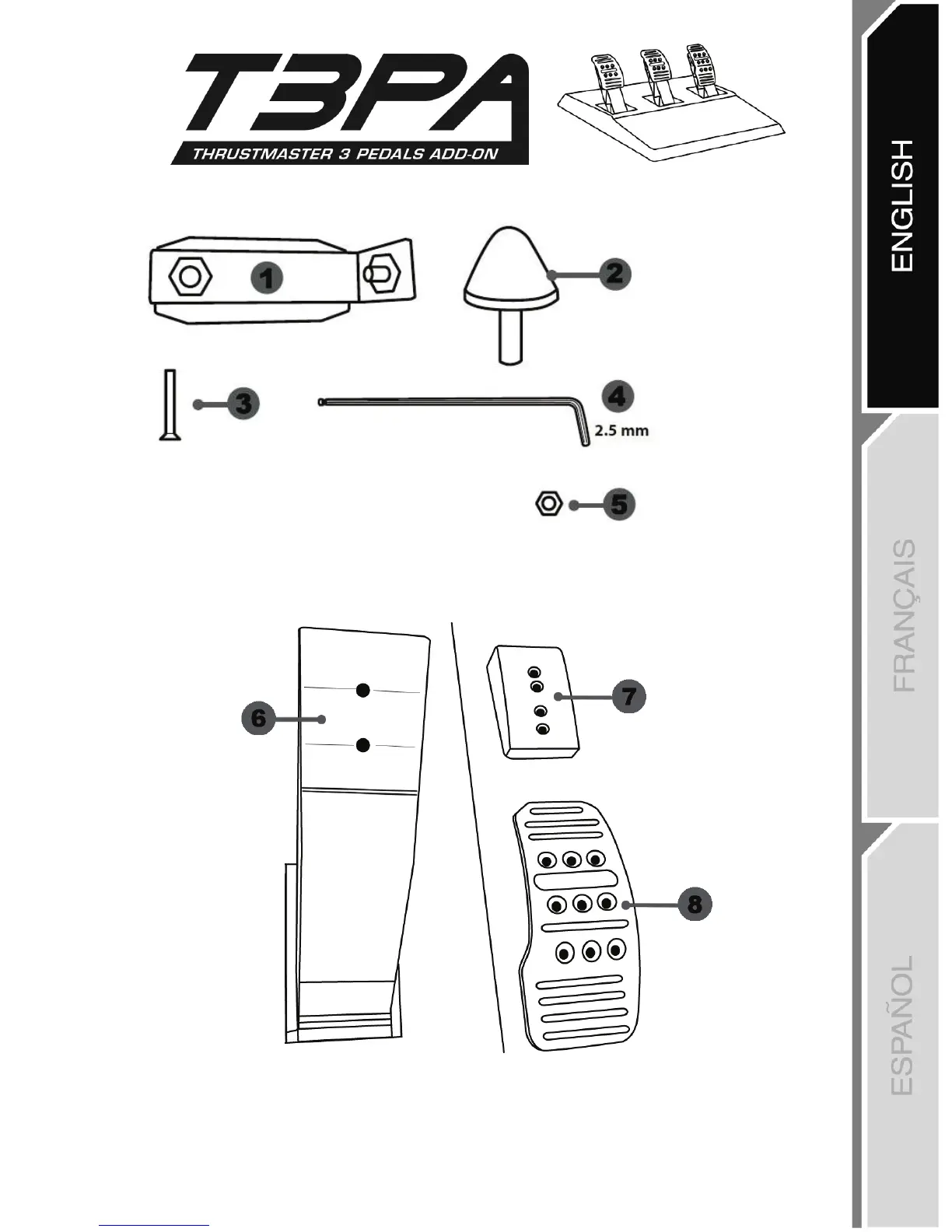 T3PA
THRUSTMASTER 3 PEDALS ADD-ON

1
2
3
4
2.5 mm
5

6
7
8

ENGLISH
FRANÇAIS
ESPAÑOL