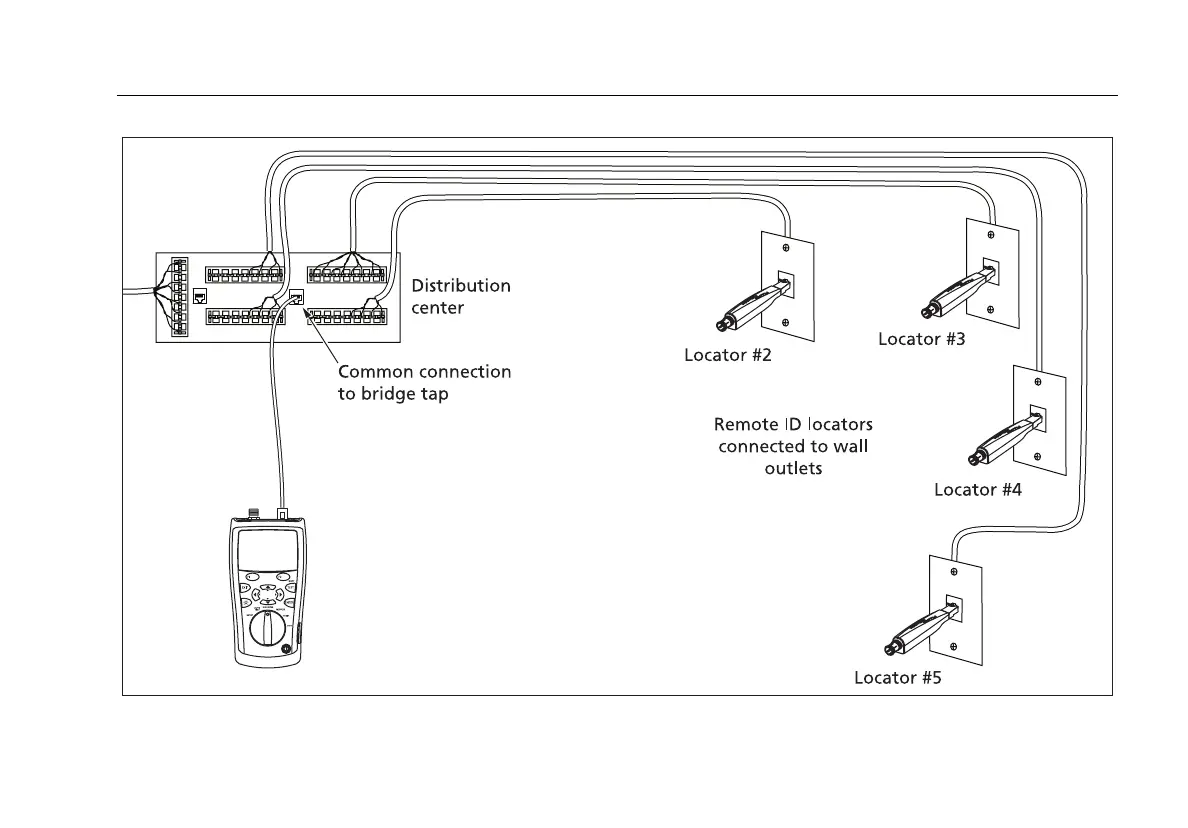 Distribution center

Common connection to bridge tap

Locator #2

Locator #3

Remote ID locators connected to wall outlets

Locator #4

Locator #5