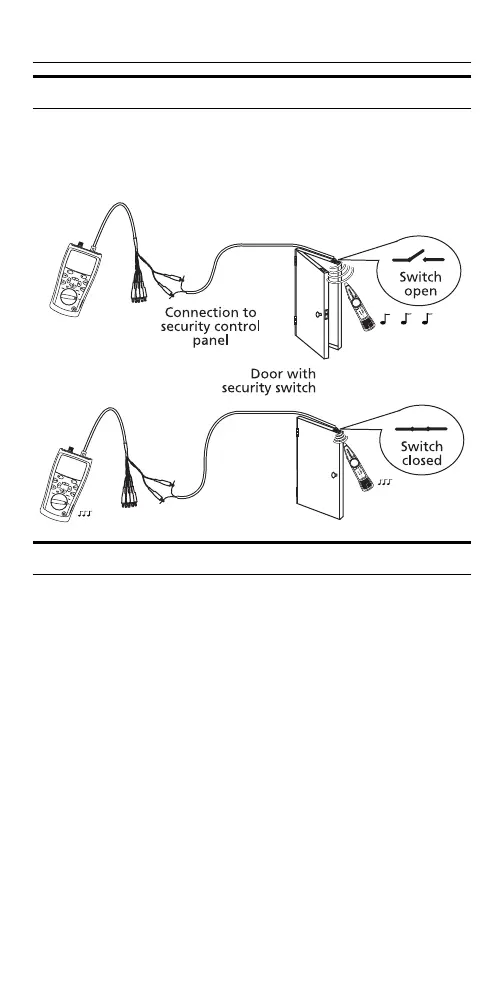 Switch open

Connection to security control panel

Door with security switch

Switch closed