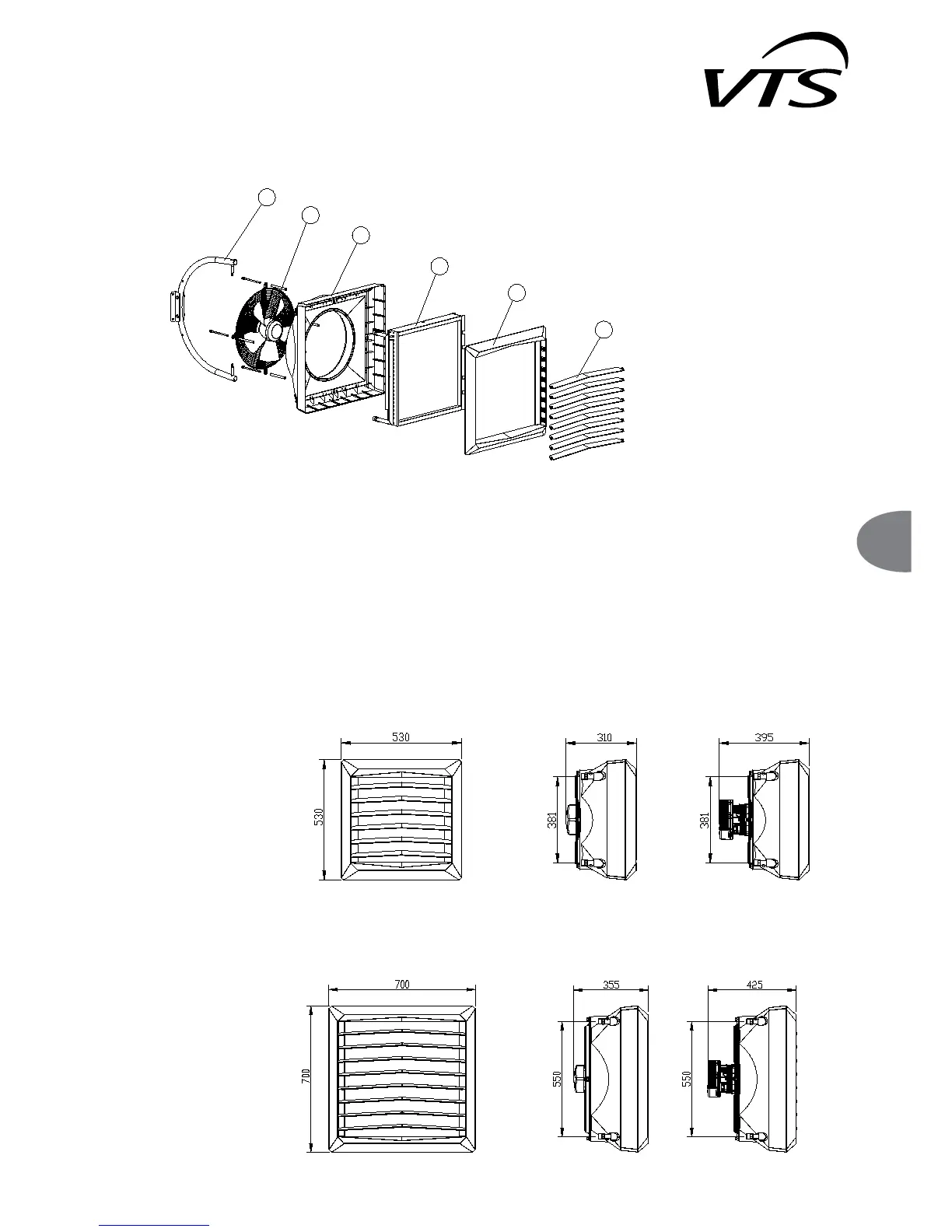 VTS

530
530
310
381
395
381

700
700
355
550
425
550