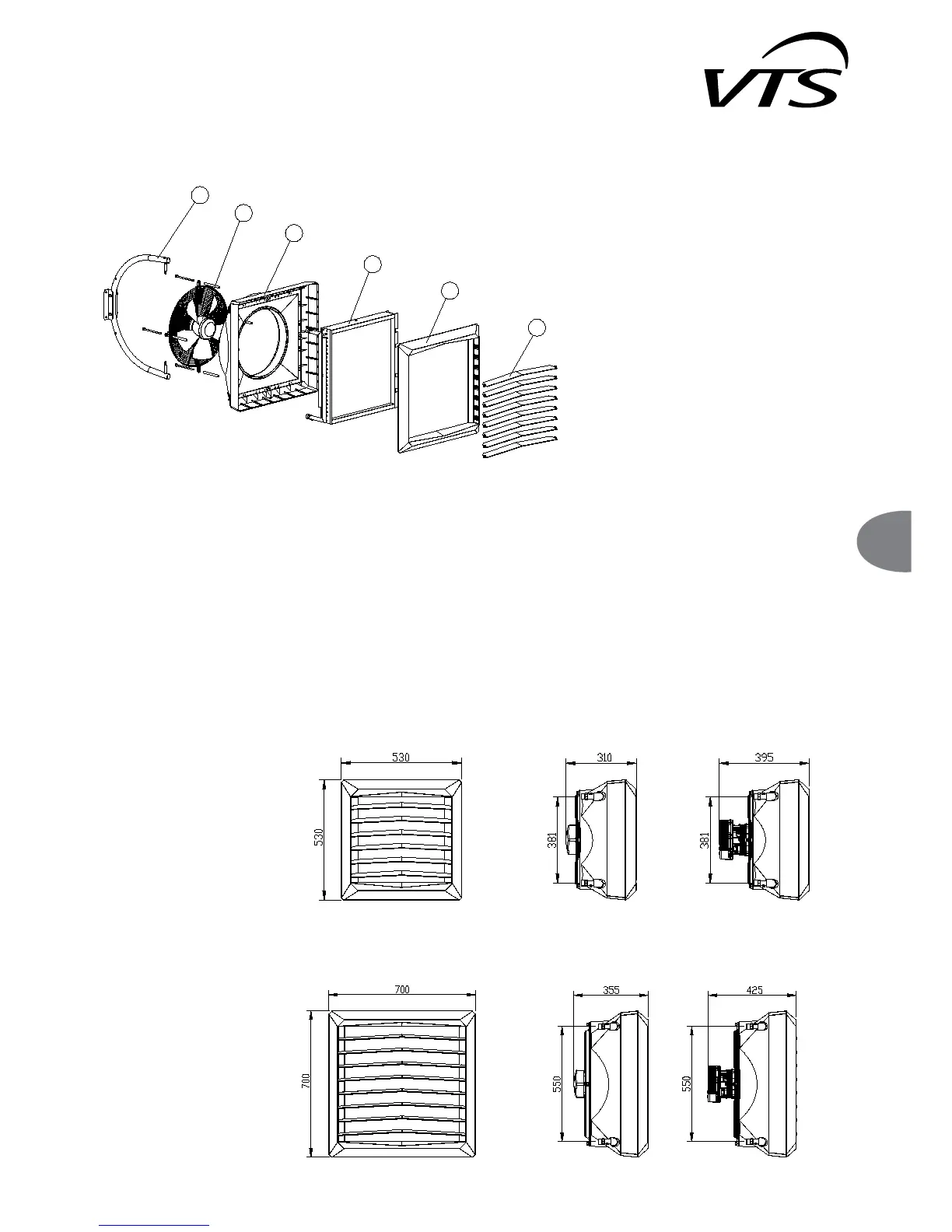 VTS

530

530

310

381

395

381

700

700

355

550

425

550