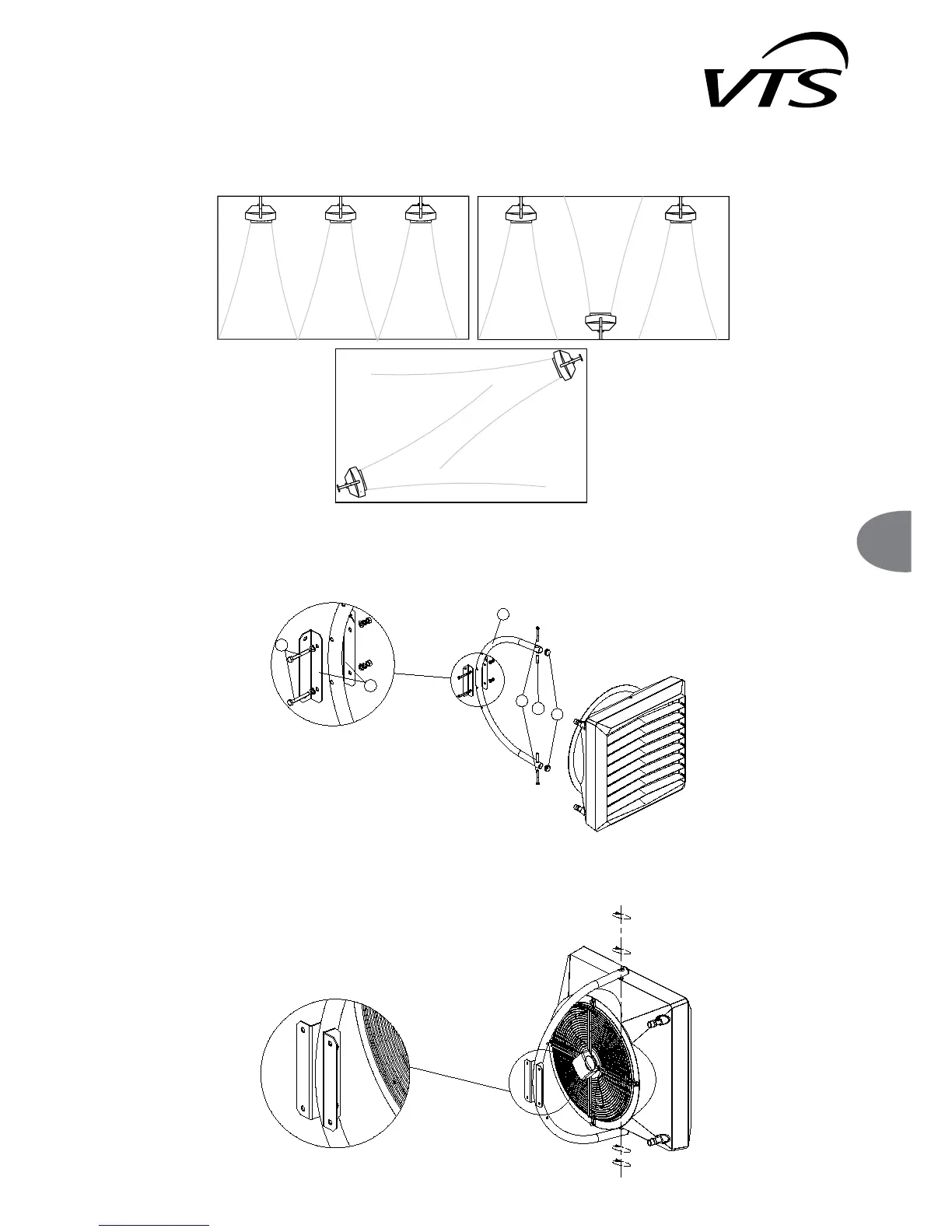 VTS