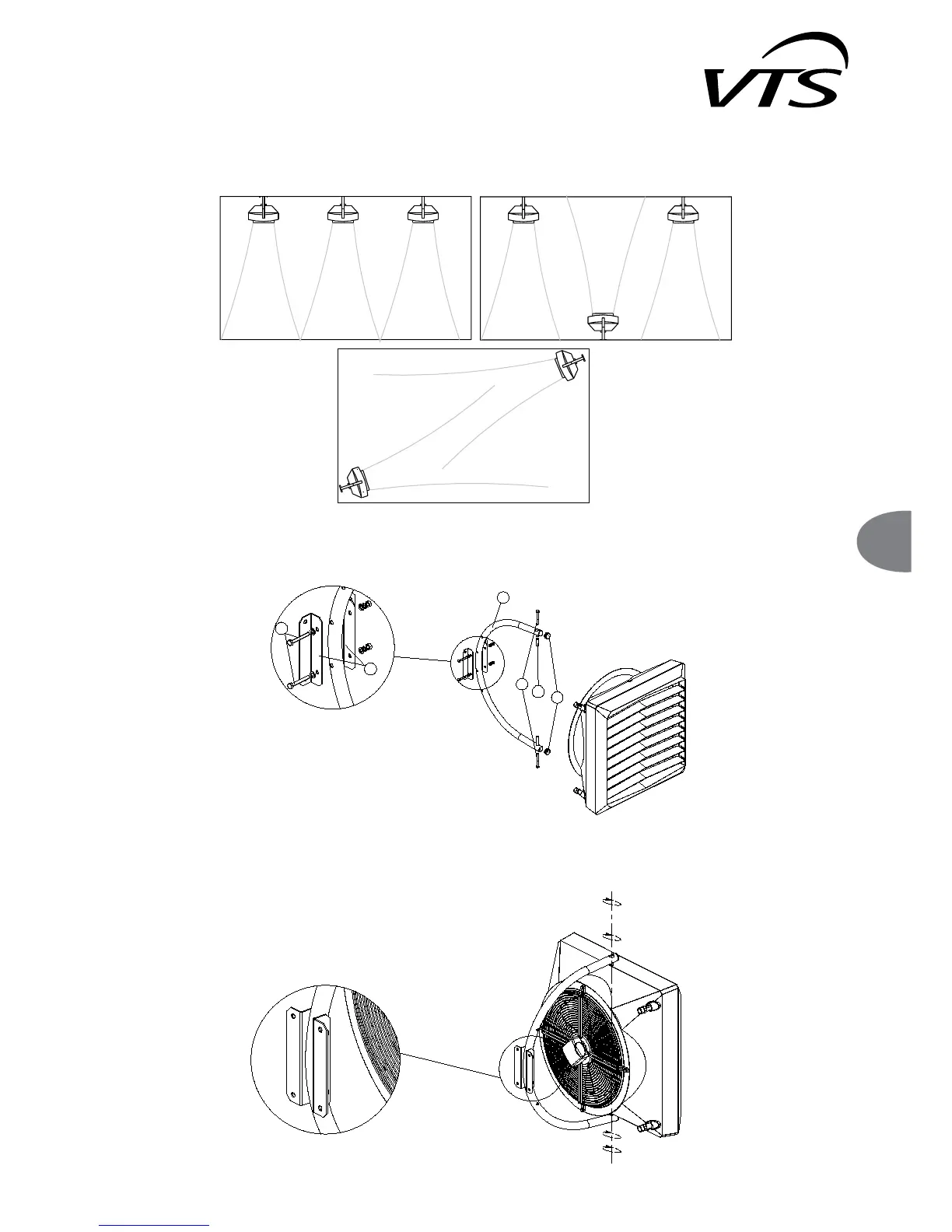 VTS