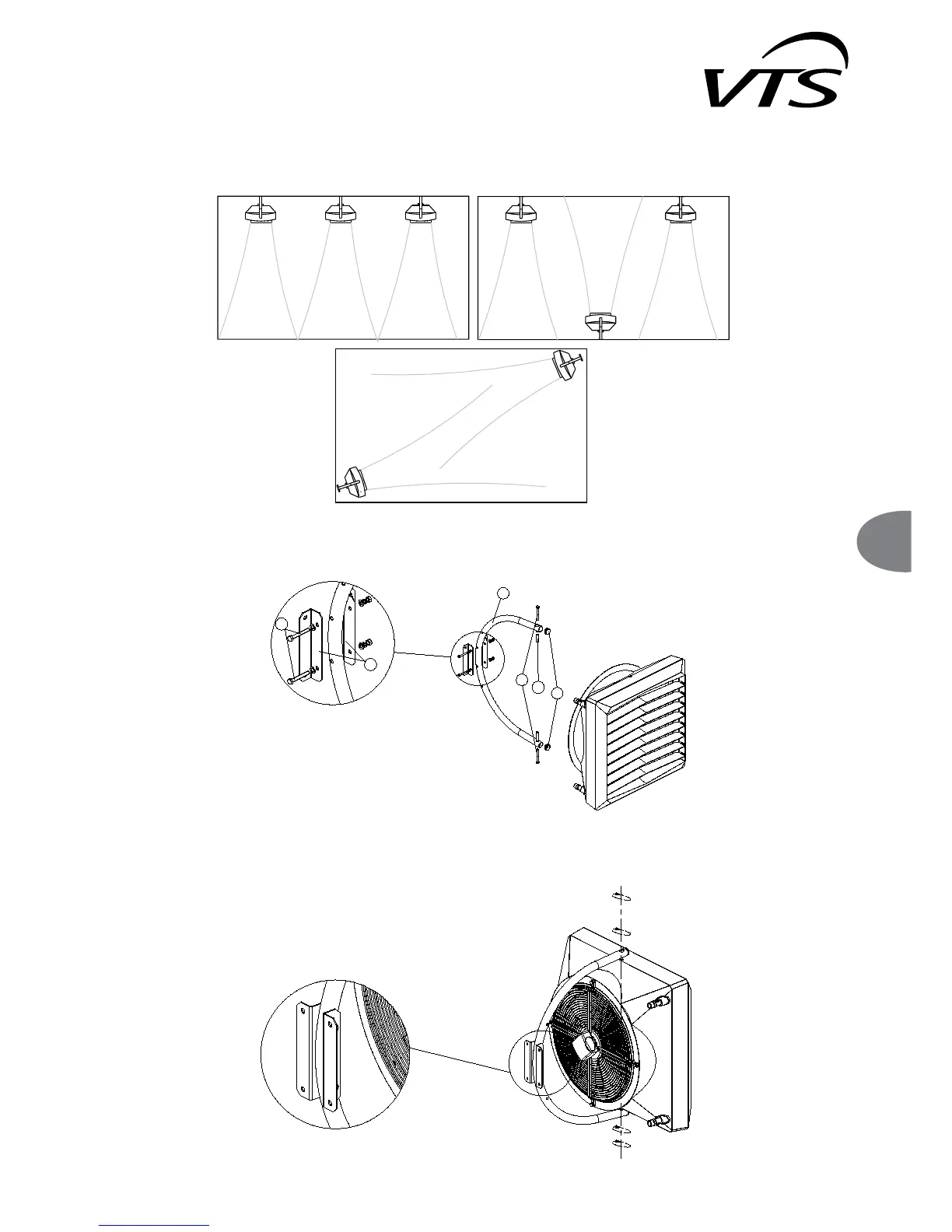 VTS