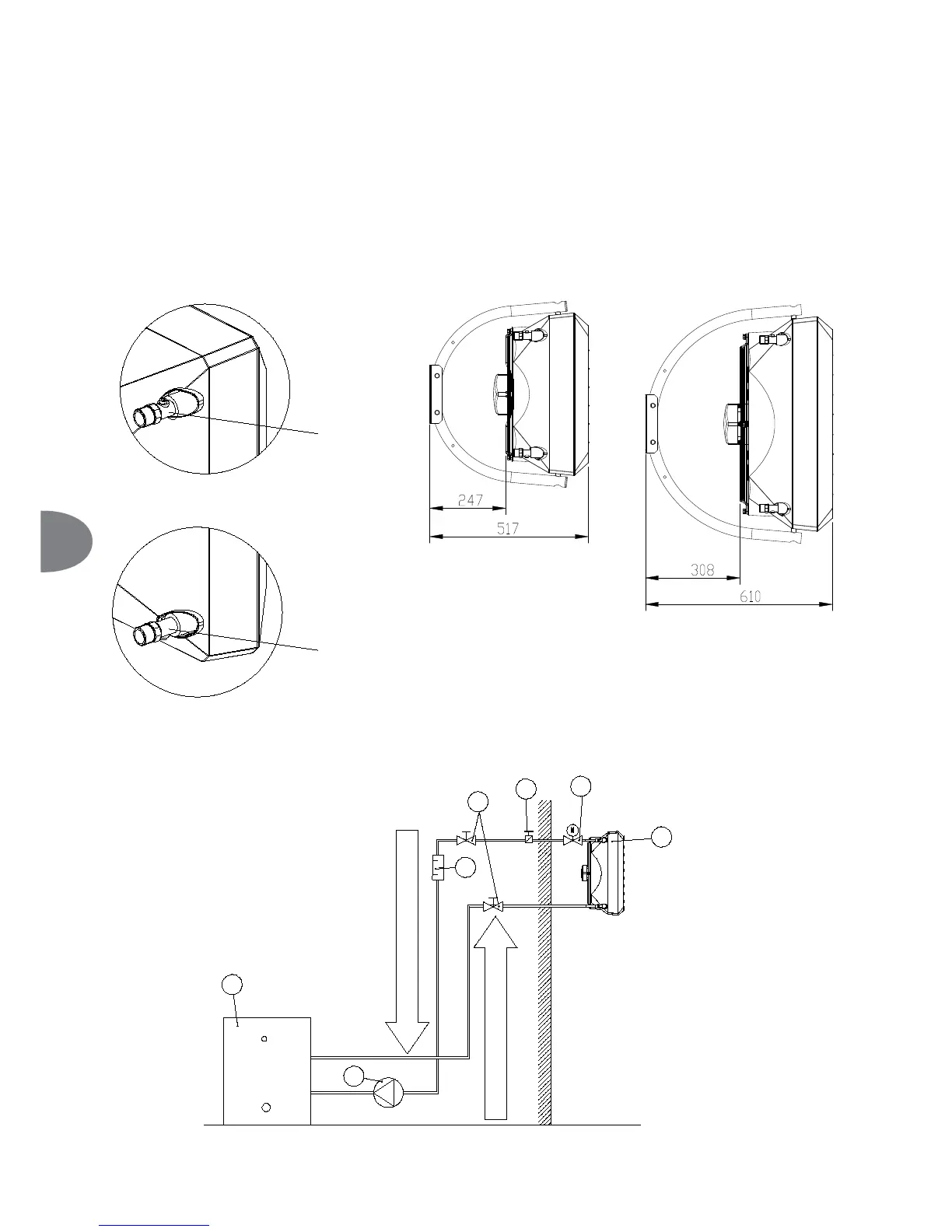 247

517

308

610