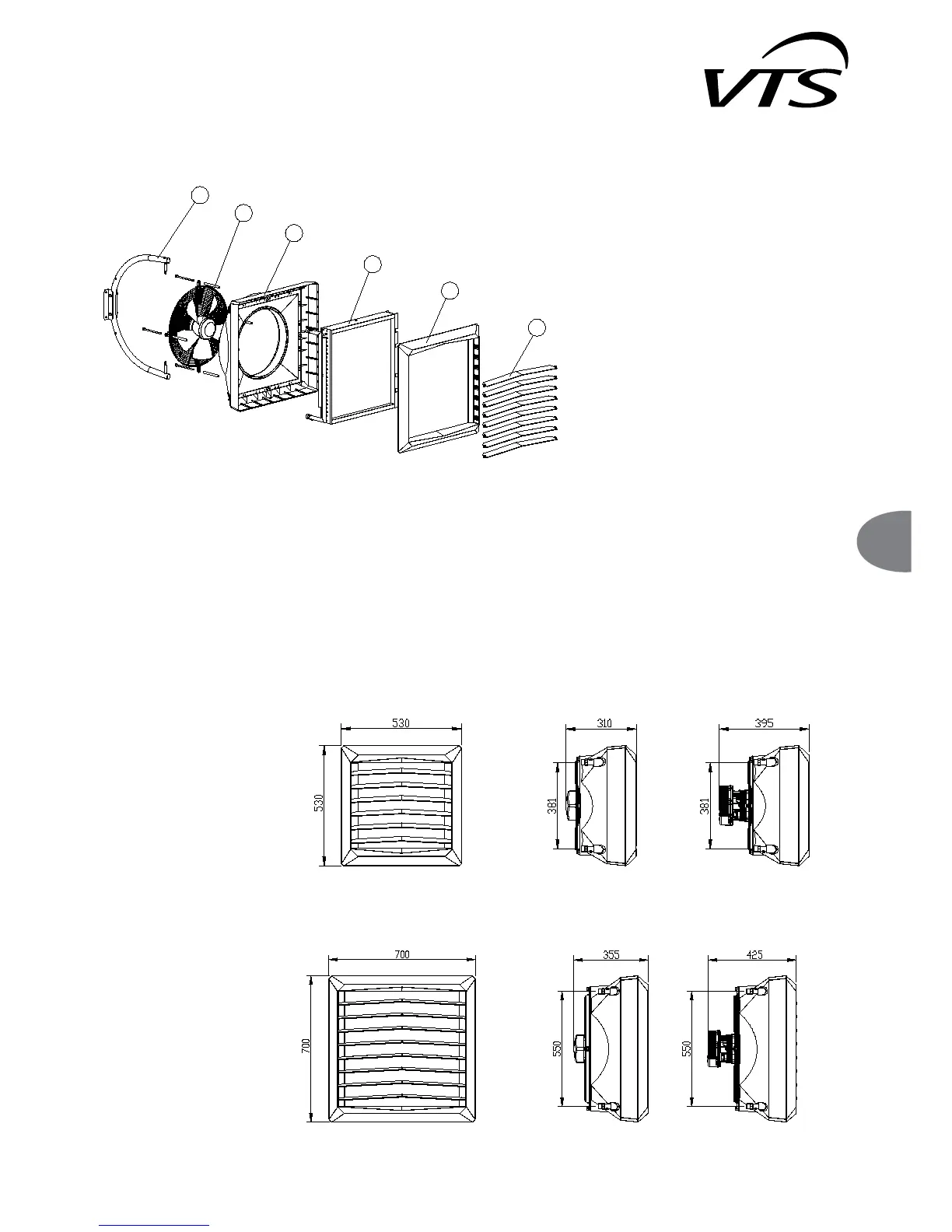 VTS

530
530
310
381
395
381

700
700
355
550
425
550