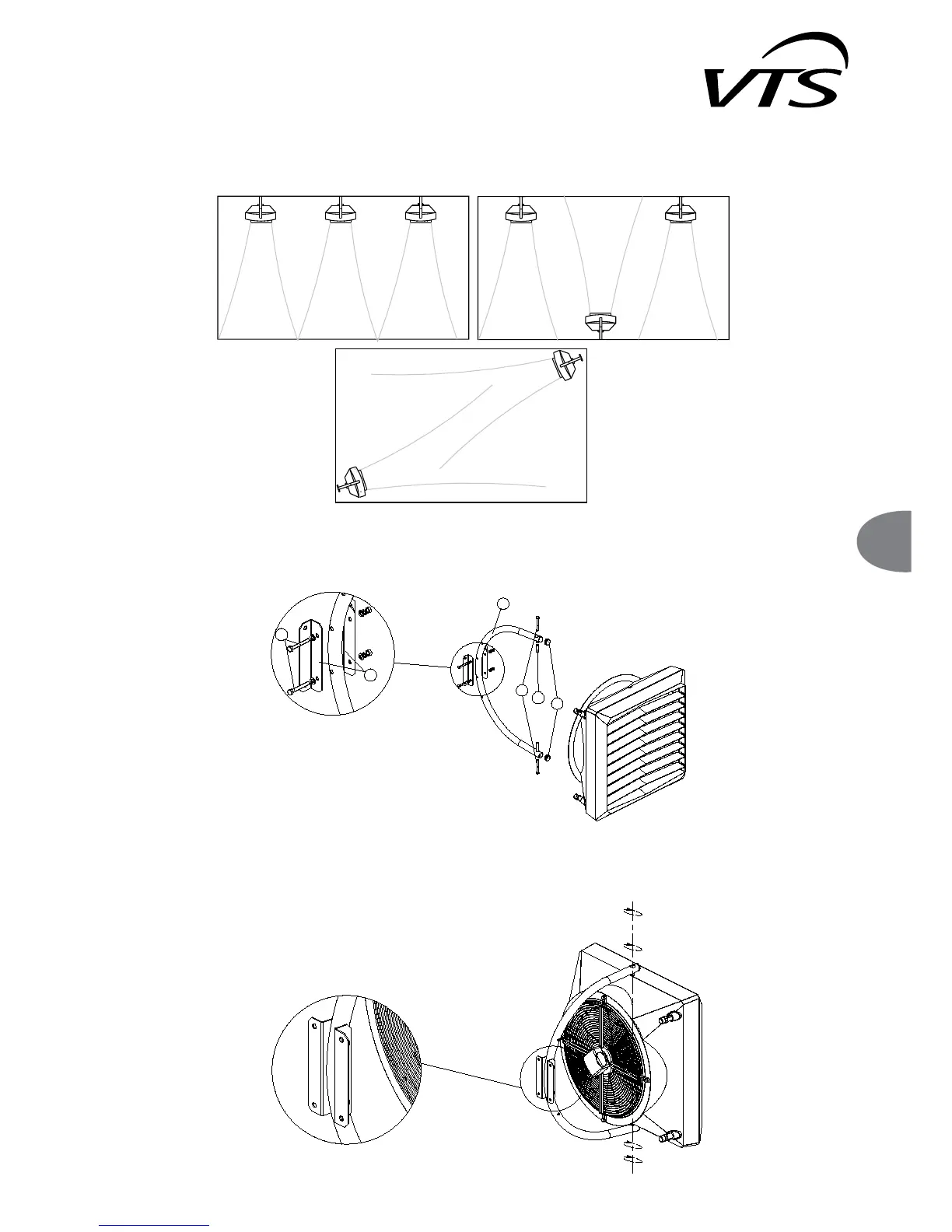 VTS