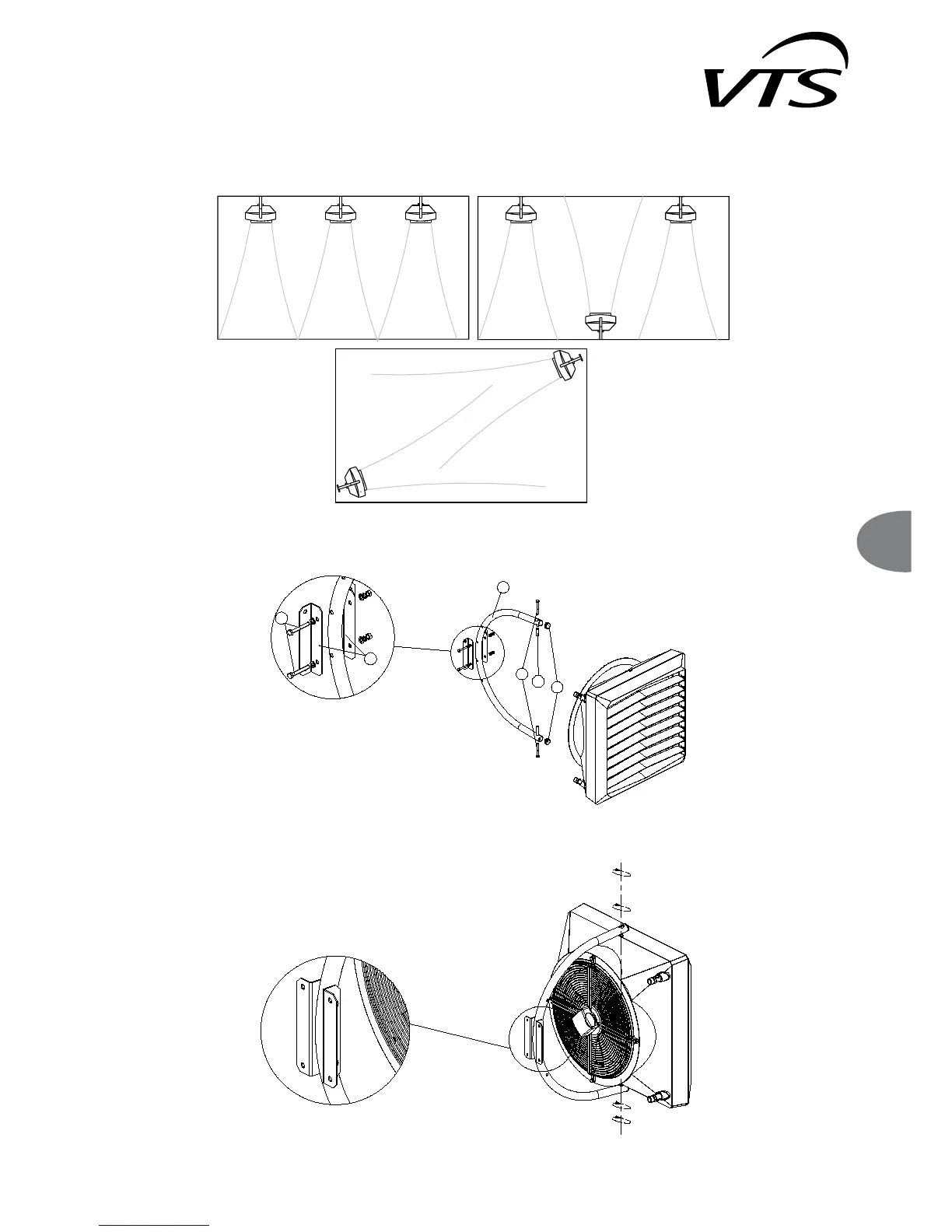 VTS