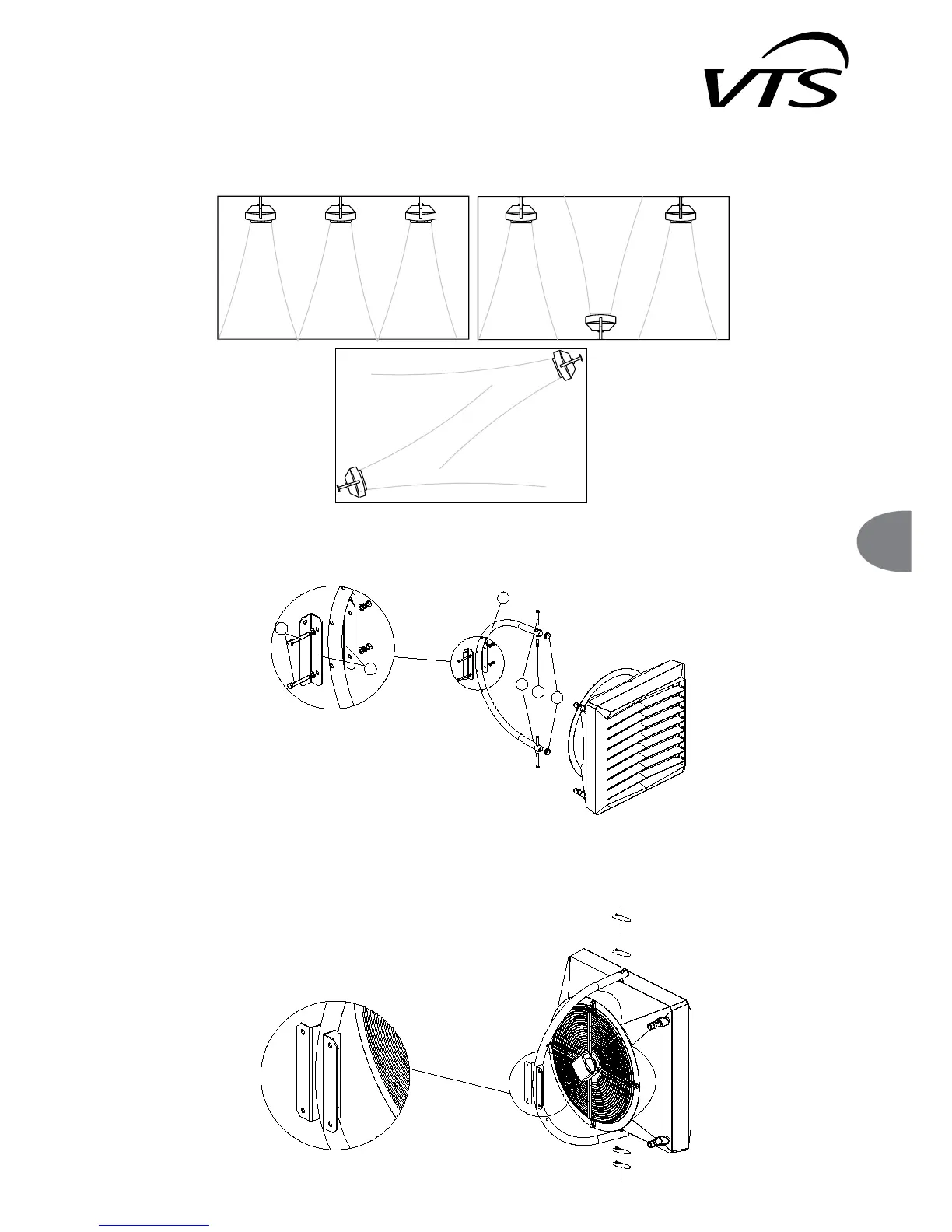 VTS