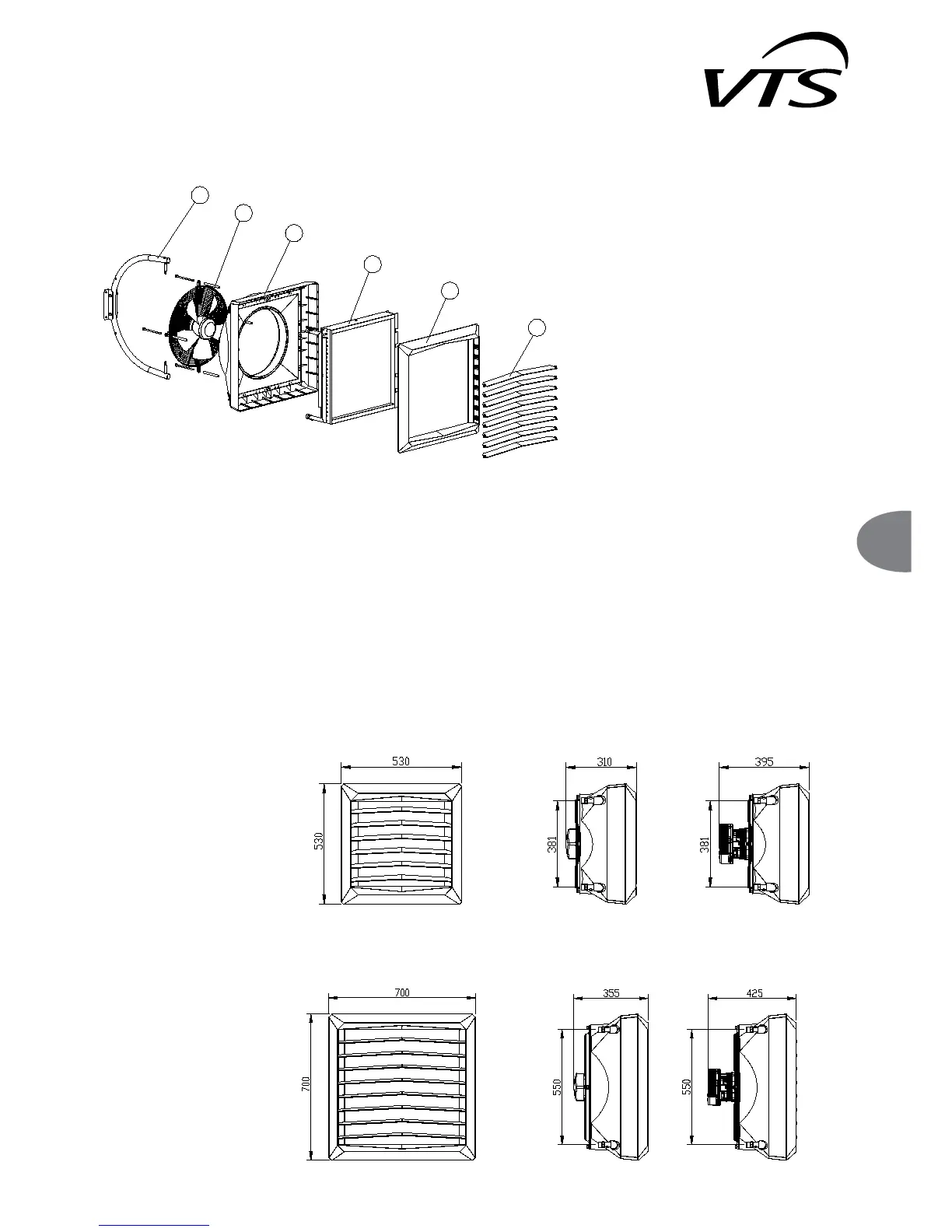 VTS

530

530

310

381

395

381

700

700

355

550

425

550