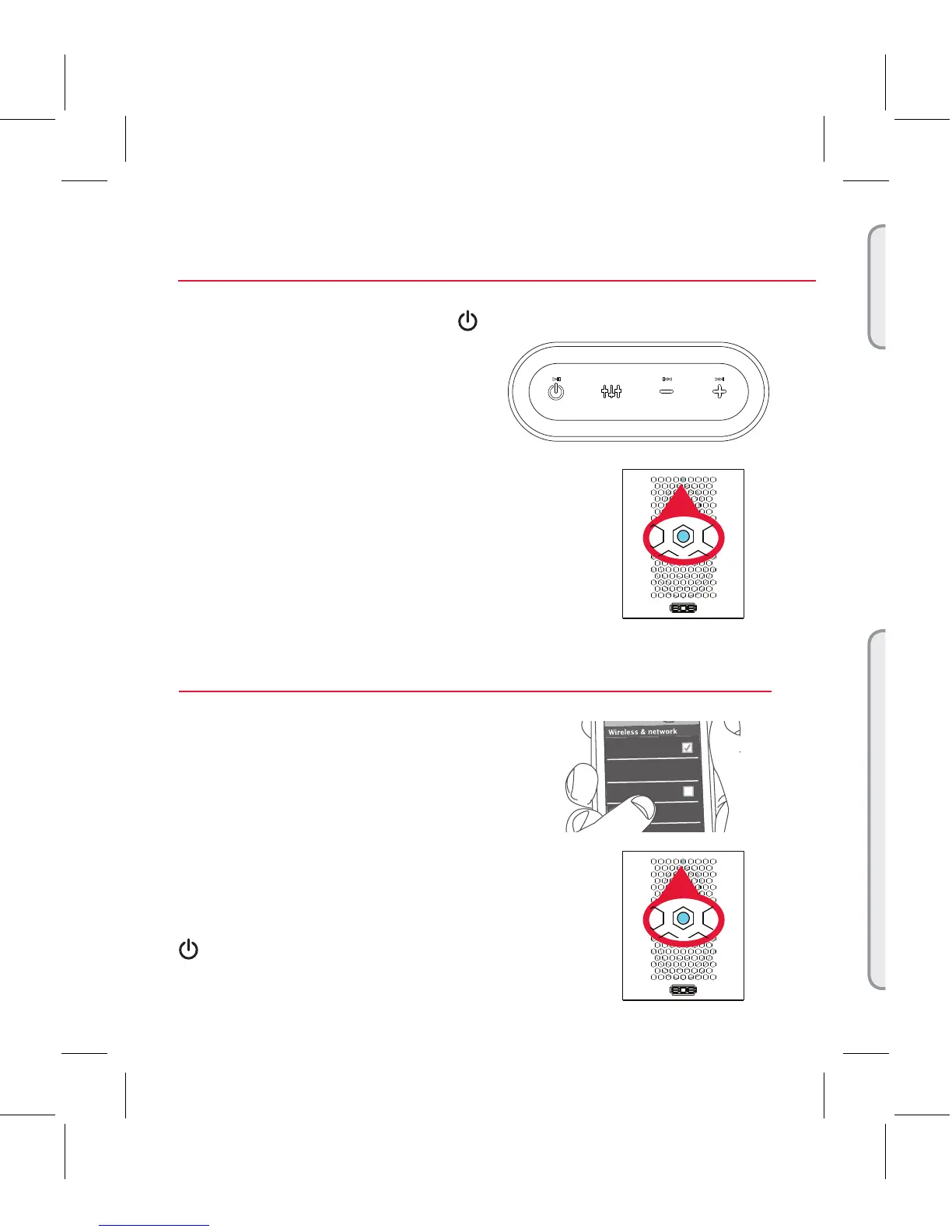 Wireless & network