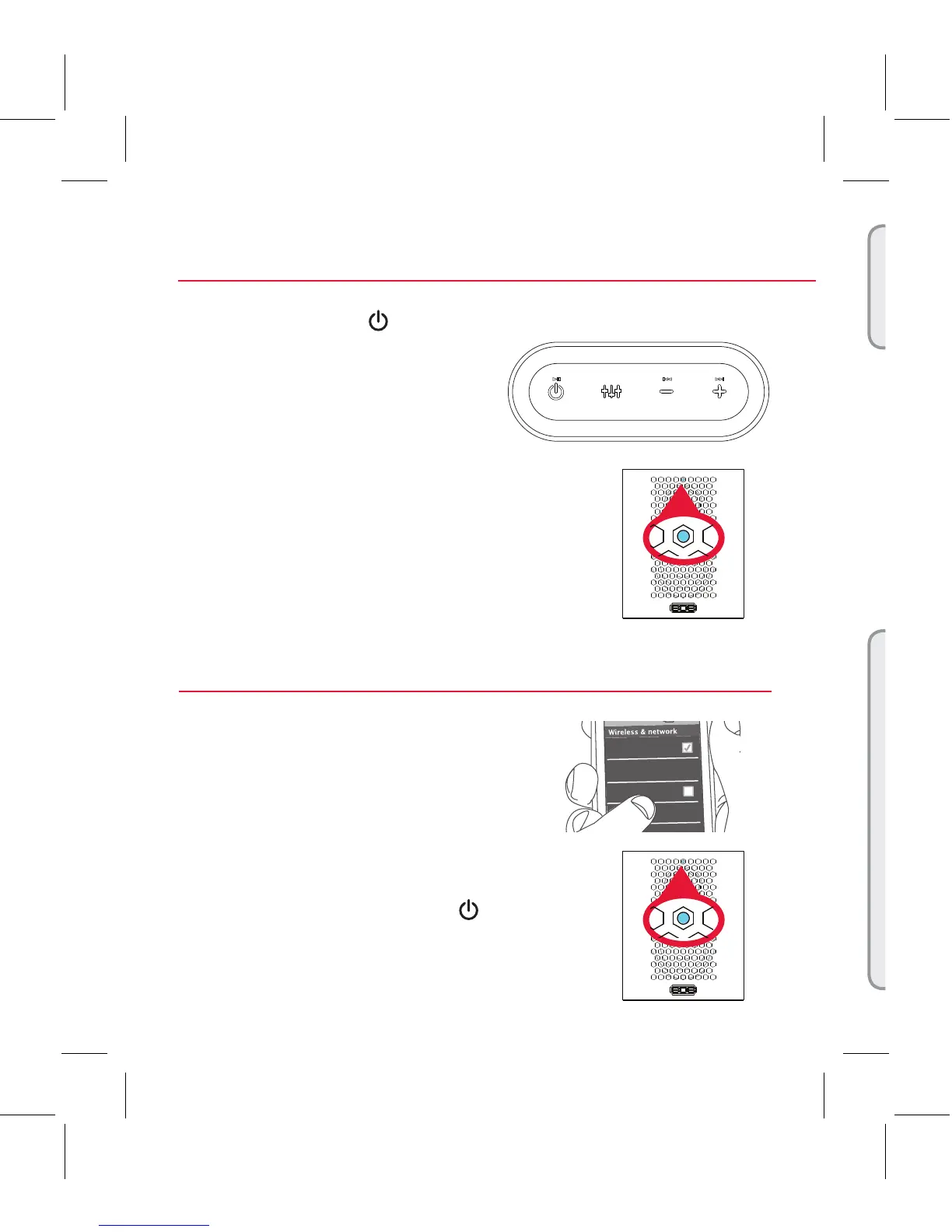 Wireless & network