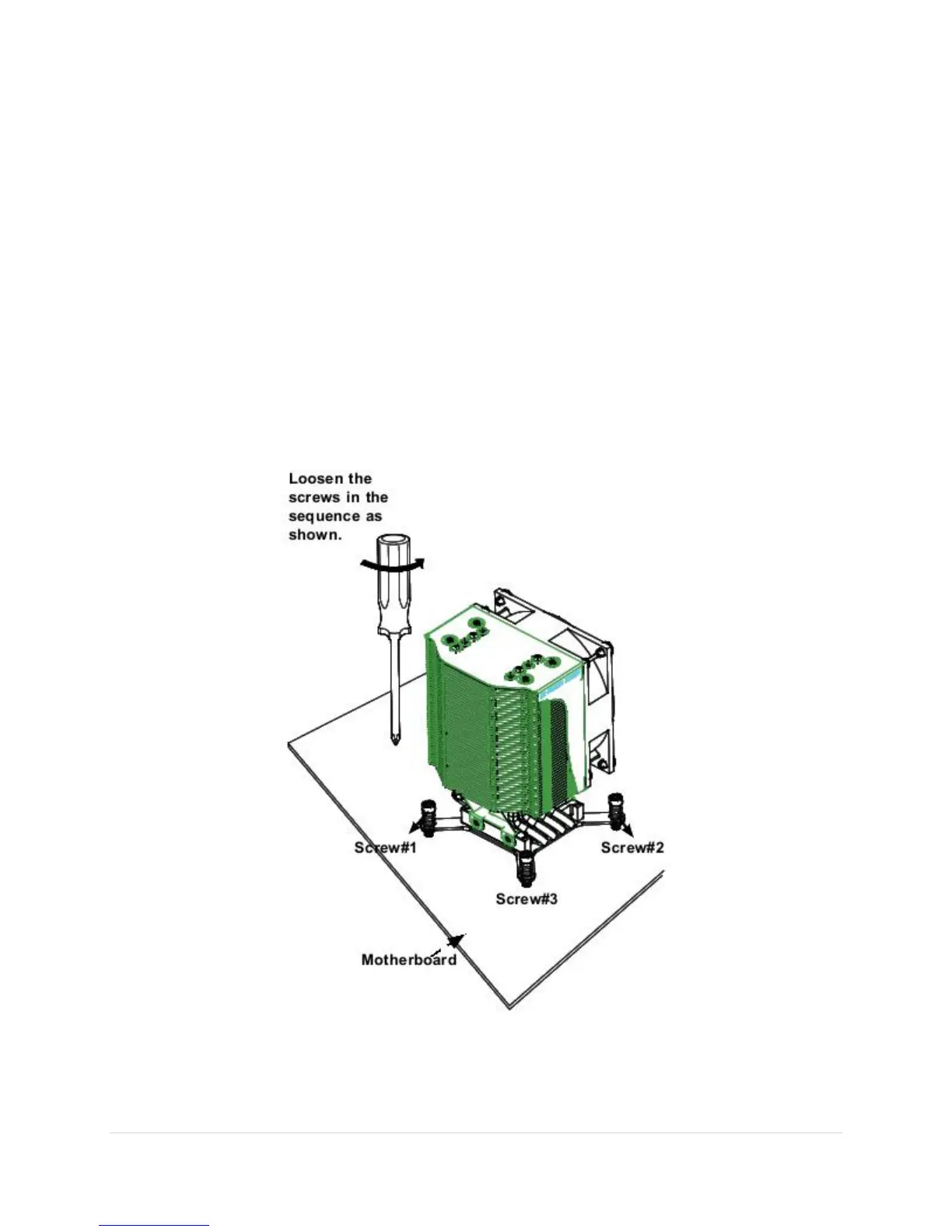 Loosen the screws in the sequence as shown.

Screw#1

Screw#2

Screw#3

Motherboard