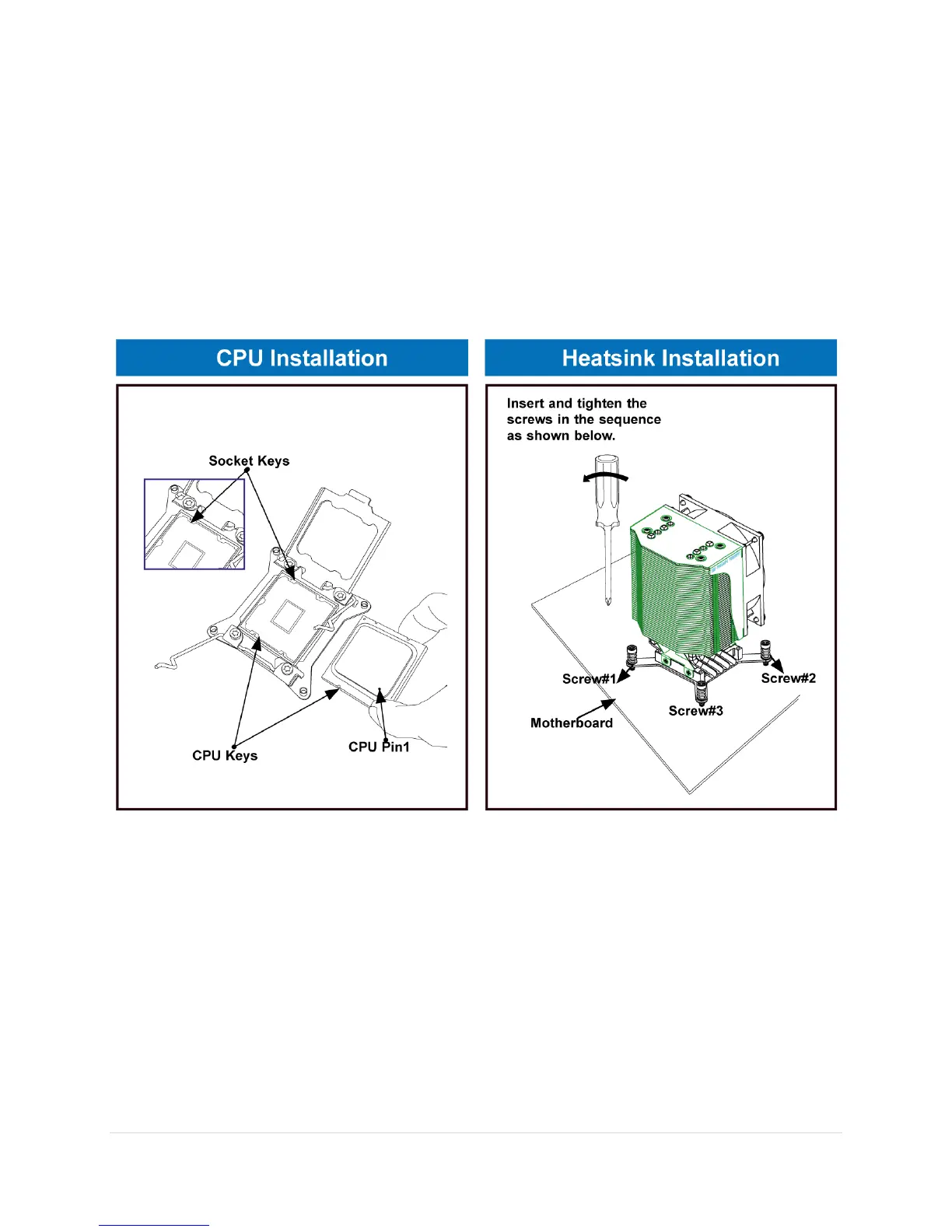 CPU Installation

Socket Keys

CPU Keys

CPU Pin1

Heatsink Installation

Insert and tighten the screws in the sequence as shown below.

Screw#1

Screw#2

Screw#3

Motherboard