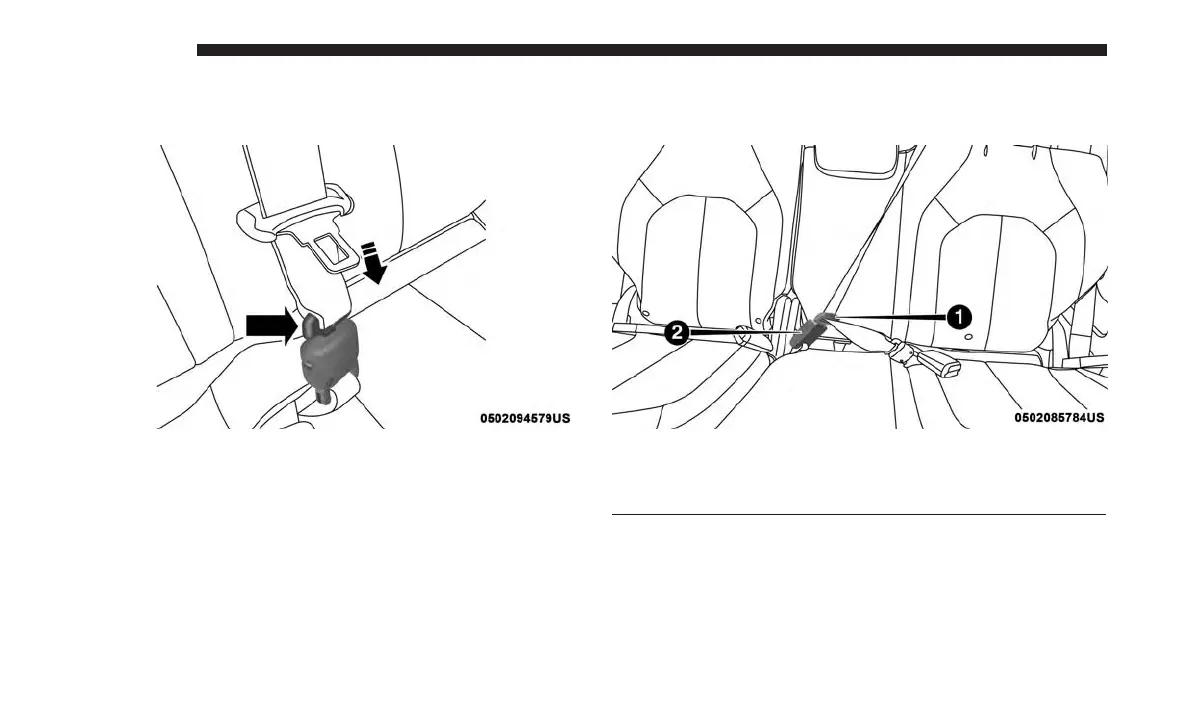 0502094579US

2
1
0502085784US