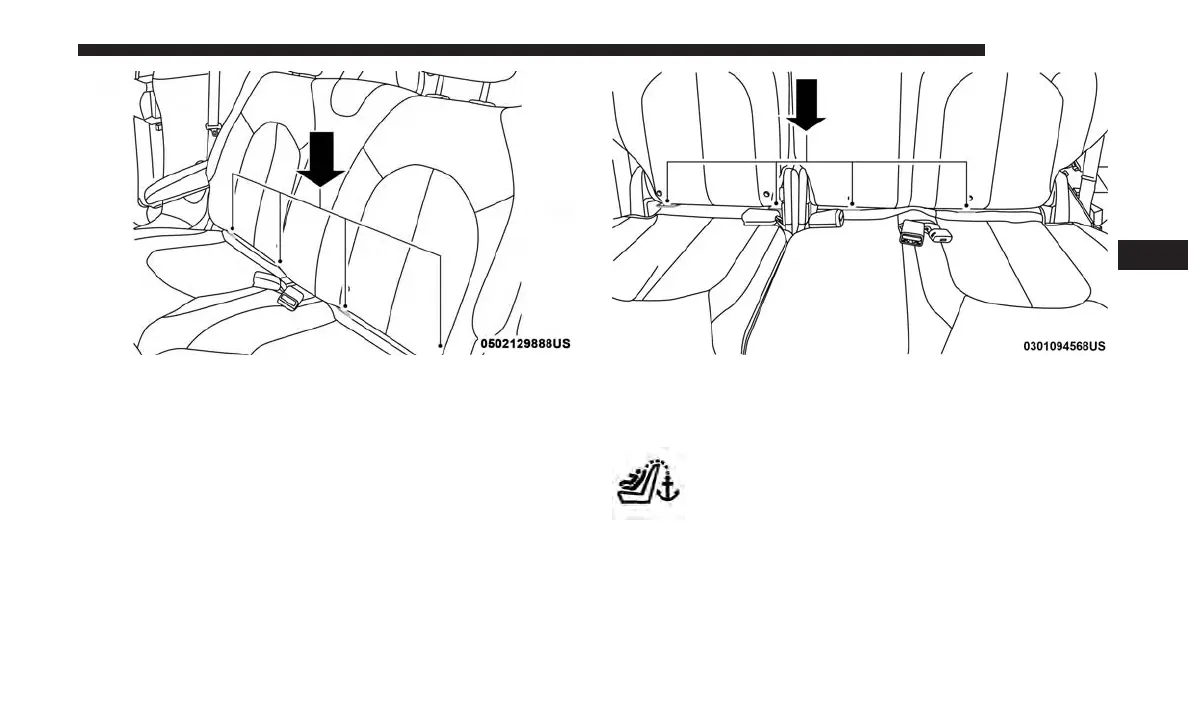 0502129888US

0301094563US