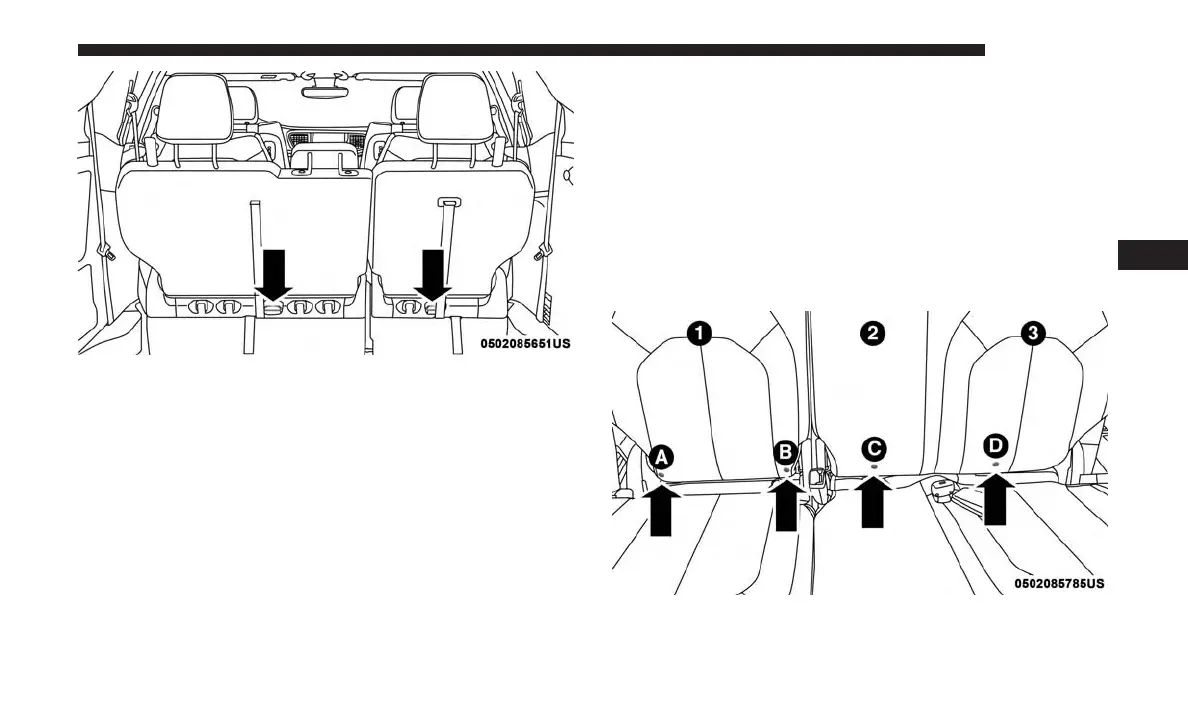 0502085651US

1
2
3
A
B
C
D
0502085785US