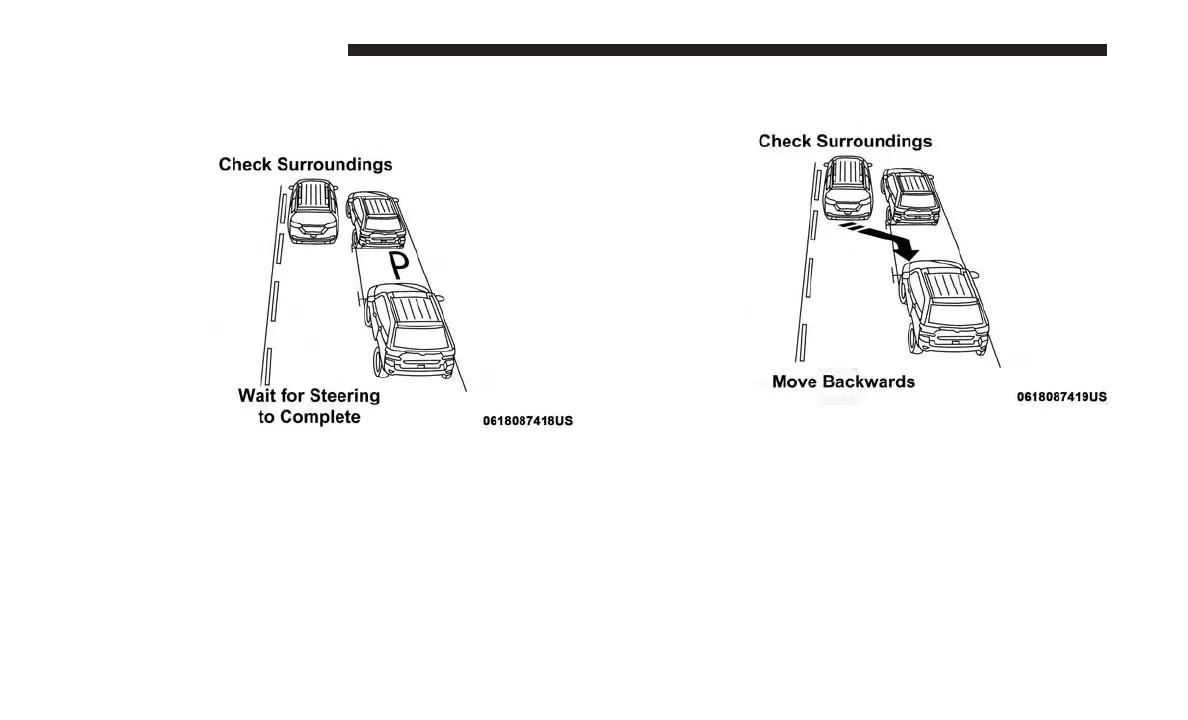 Check Surroundings

P

Wait for Steering to Complete

0618087418US

Check Surroundings

Move Backwards

0618087419US