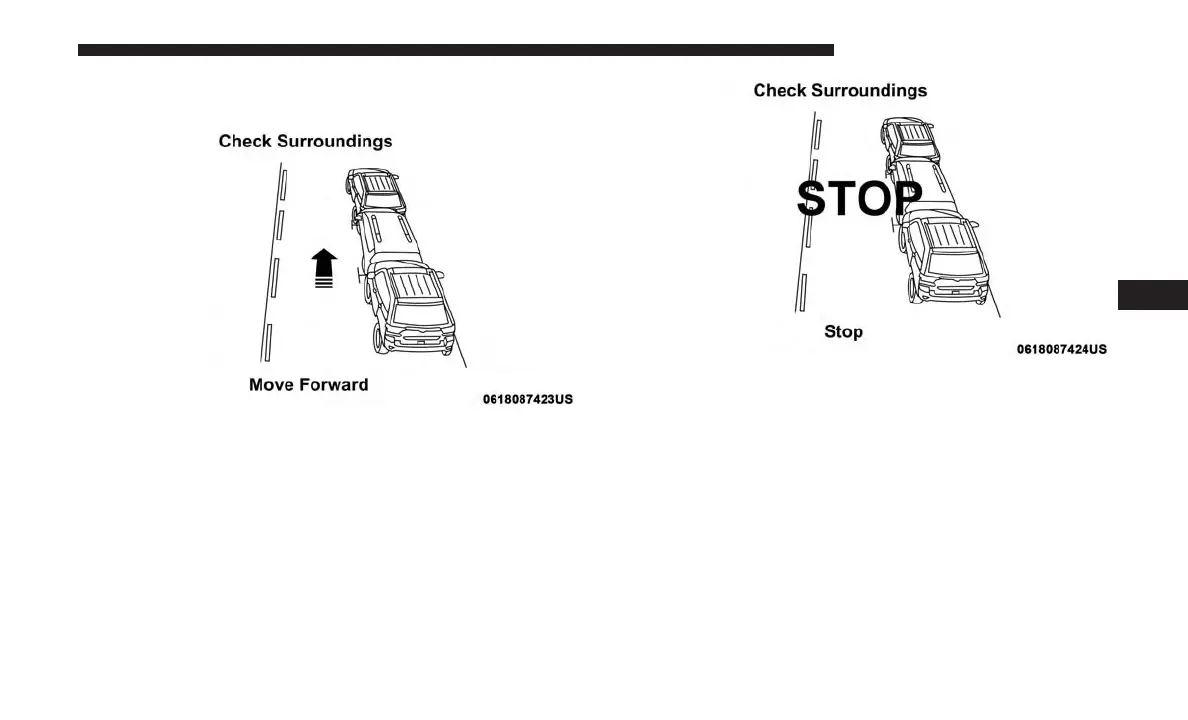 Check Surroundings

Move Forward

0618087423US

Check Surroundings

STOP

Stop

0618087424US