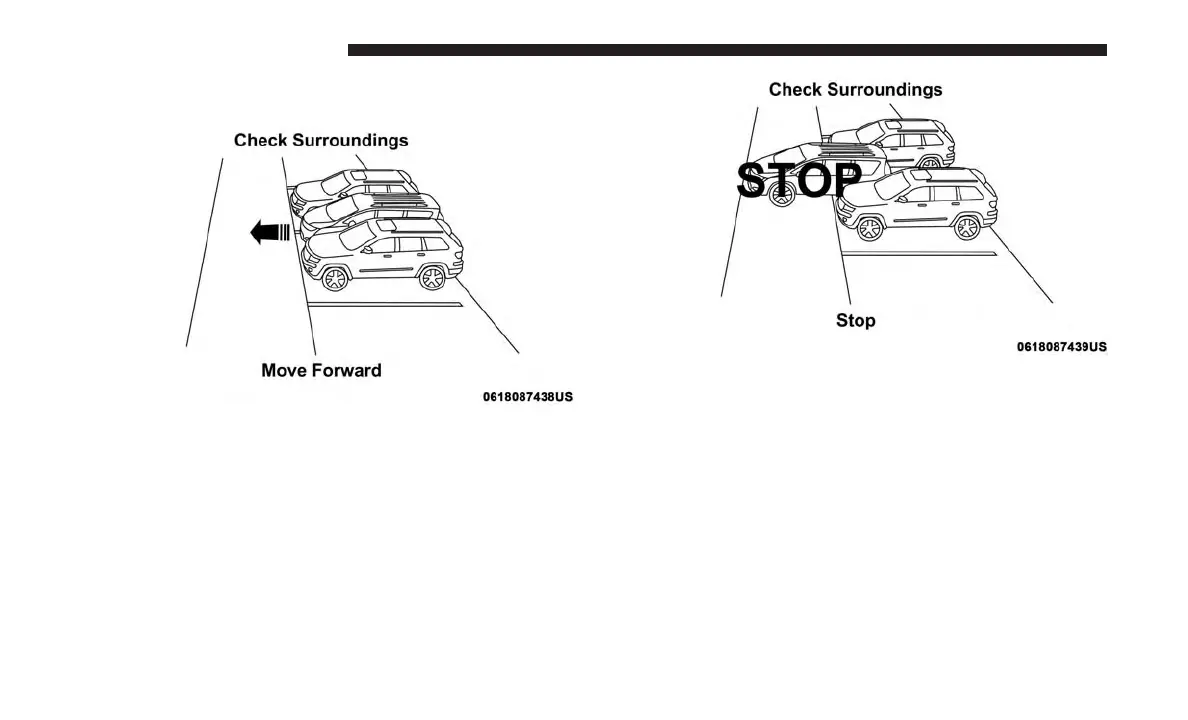 Check Surroundings

Move Forward

0618087438US

Check Surroundings

STOP

Stop

0618087439US