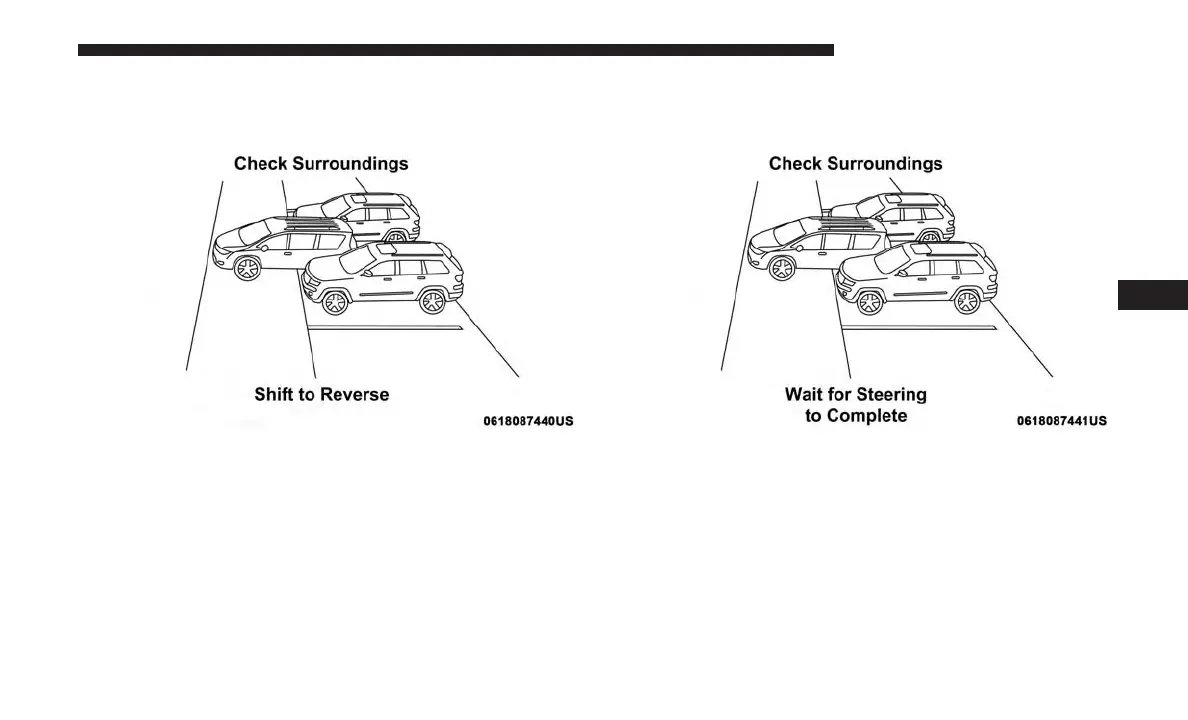 Check Surroundings

Shift to Reverse

0618087440US

Check Surroundings

Wait for Steering to Complete

0618087441US