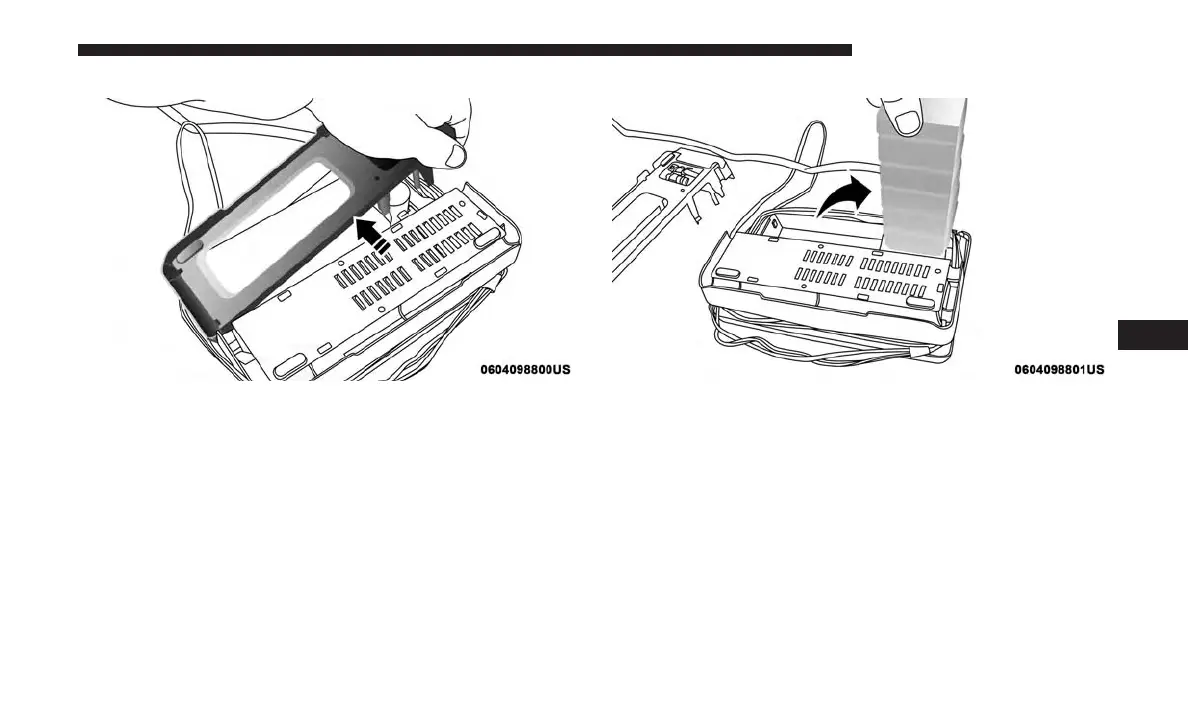 0604098800US

0604098801US