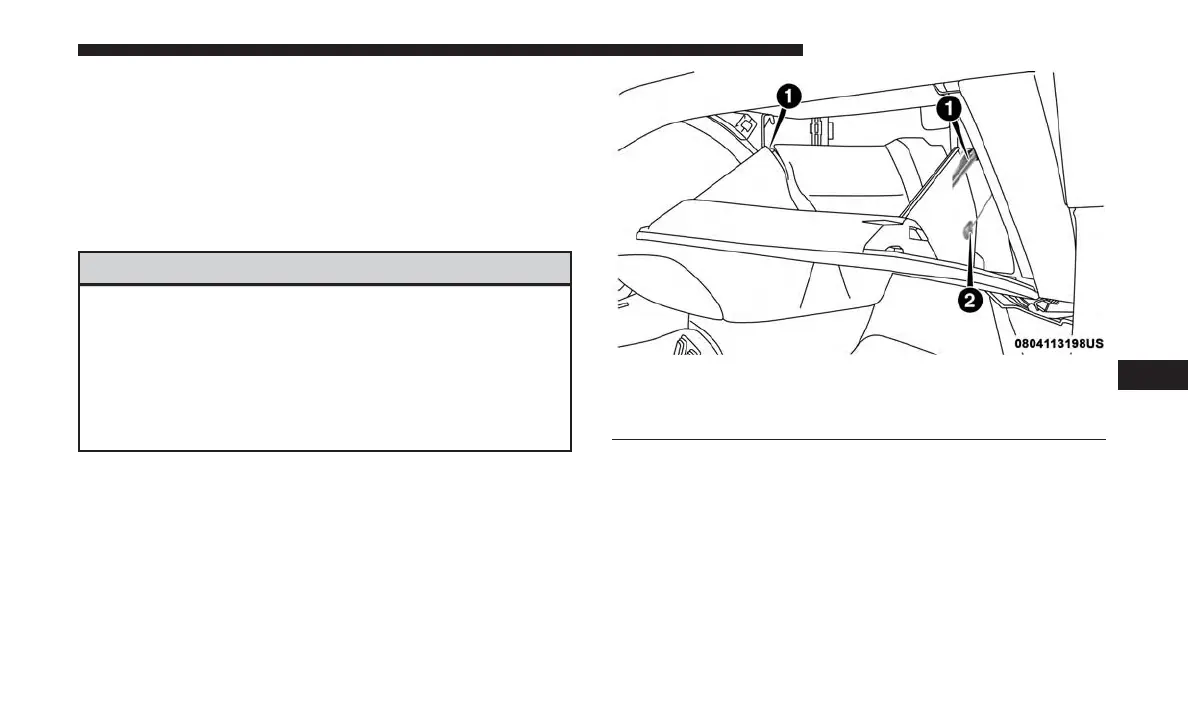 1

1

2

0804113198US