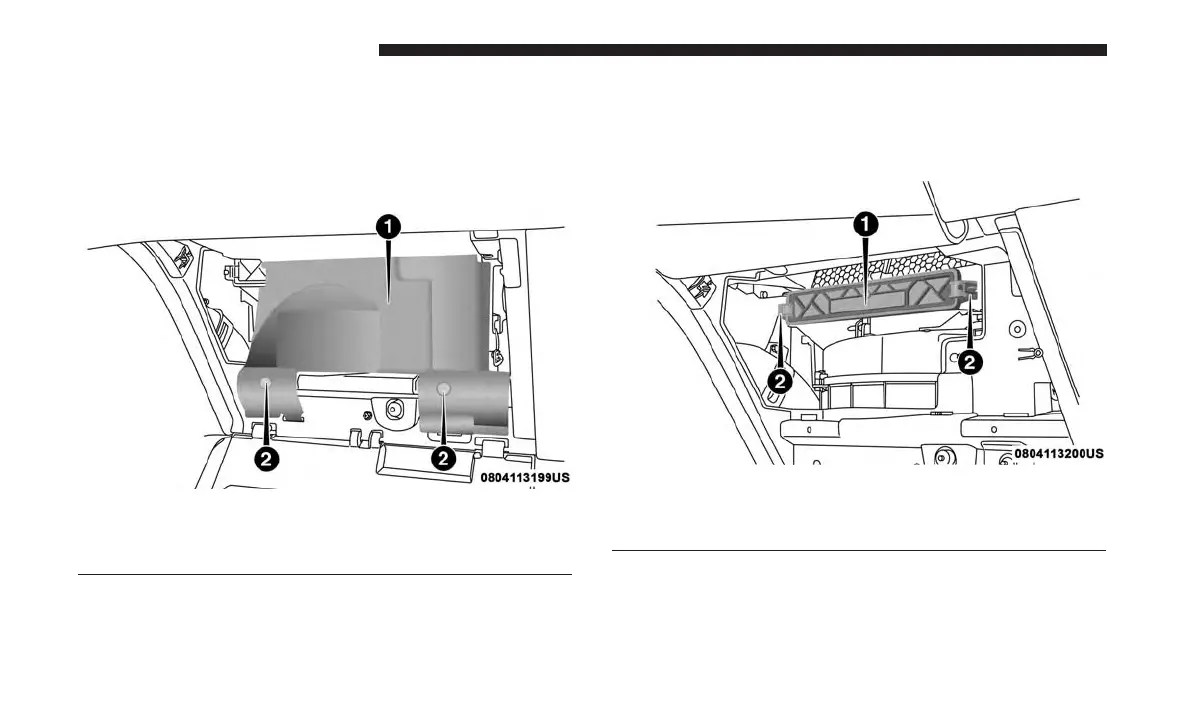 1

2

2

0804113199US

1

2

2

0804113200US