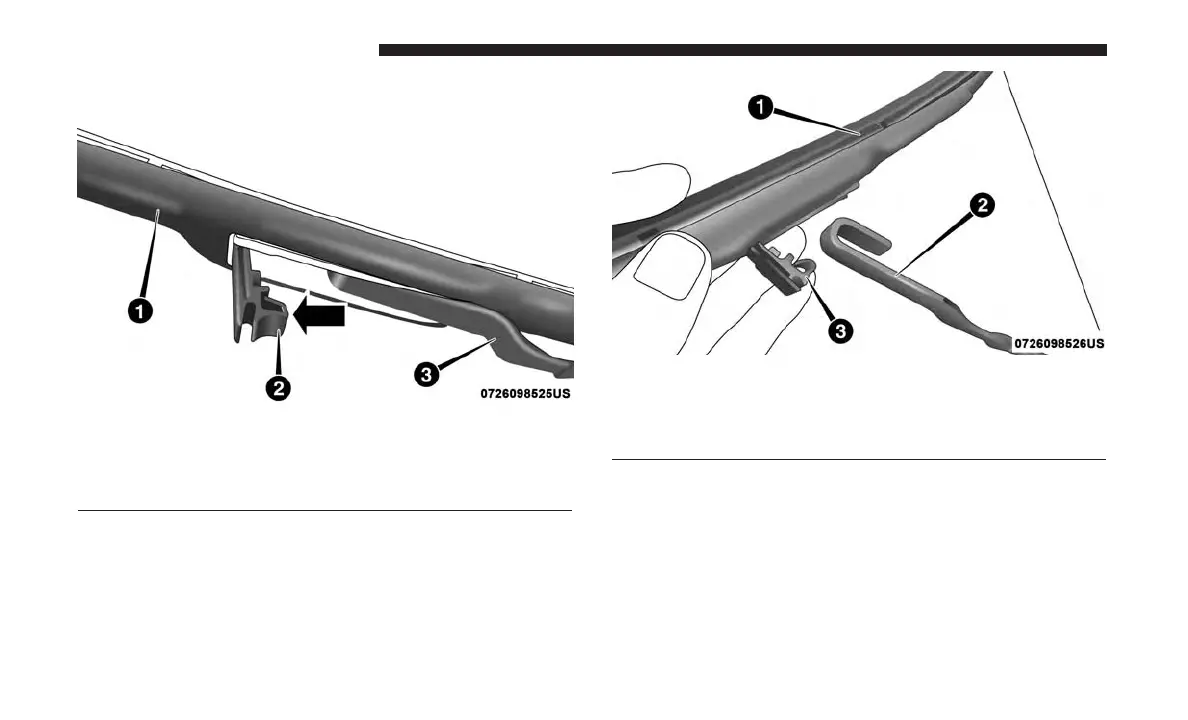 1
2
3
0726098525US

1
2
3
0726098526US