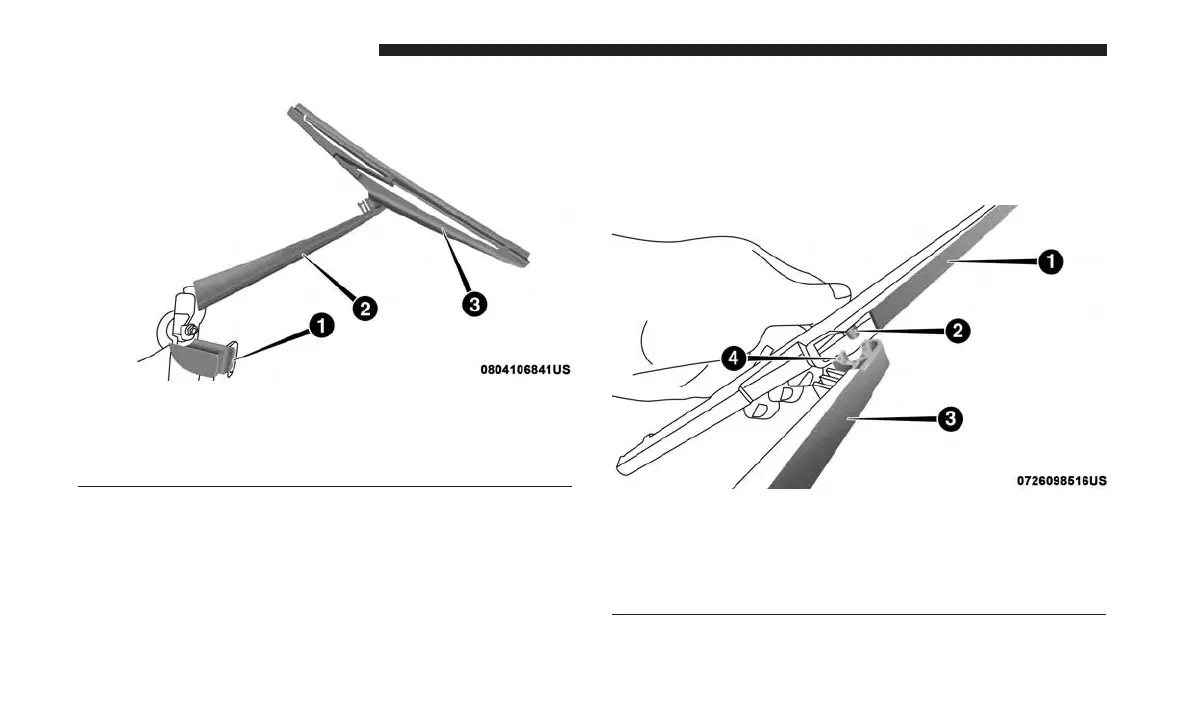 2

3

1

0804106841US

1

2

4

3

0726098516US