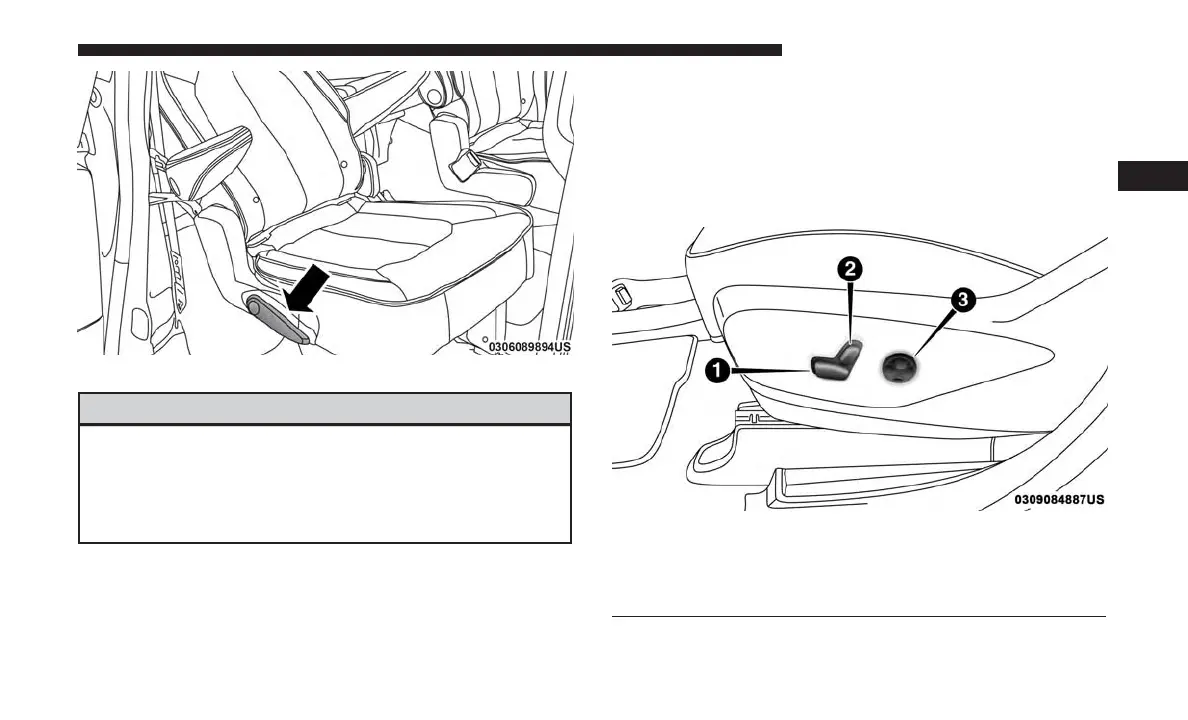 0306089894US

1

2

3

0309084887US