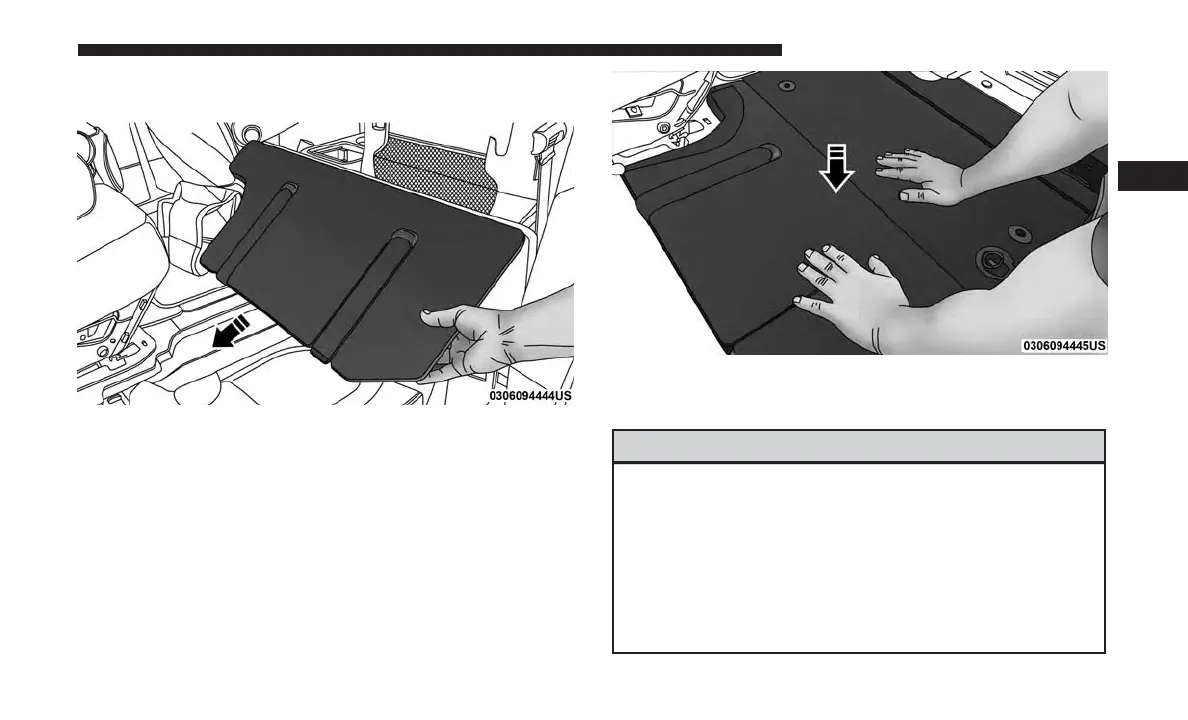 0306094444US

0306094445US