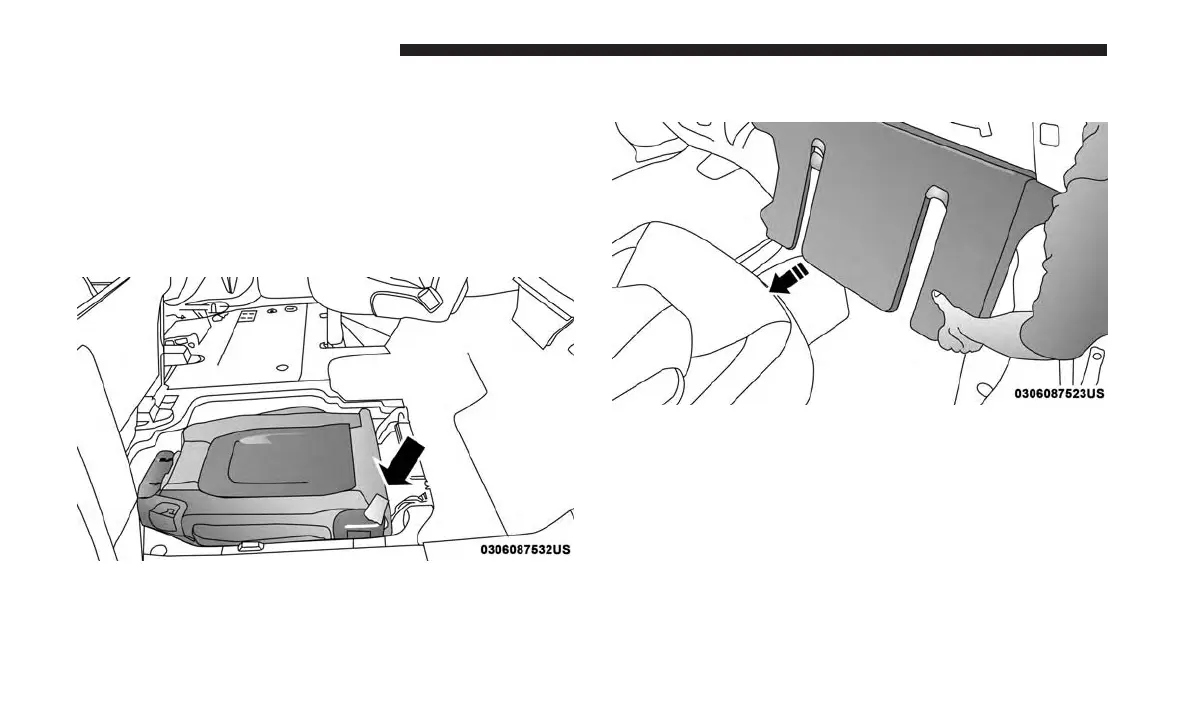 0306087532US

0306087523US