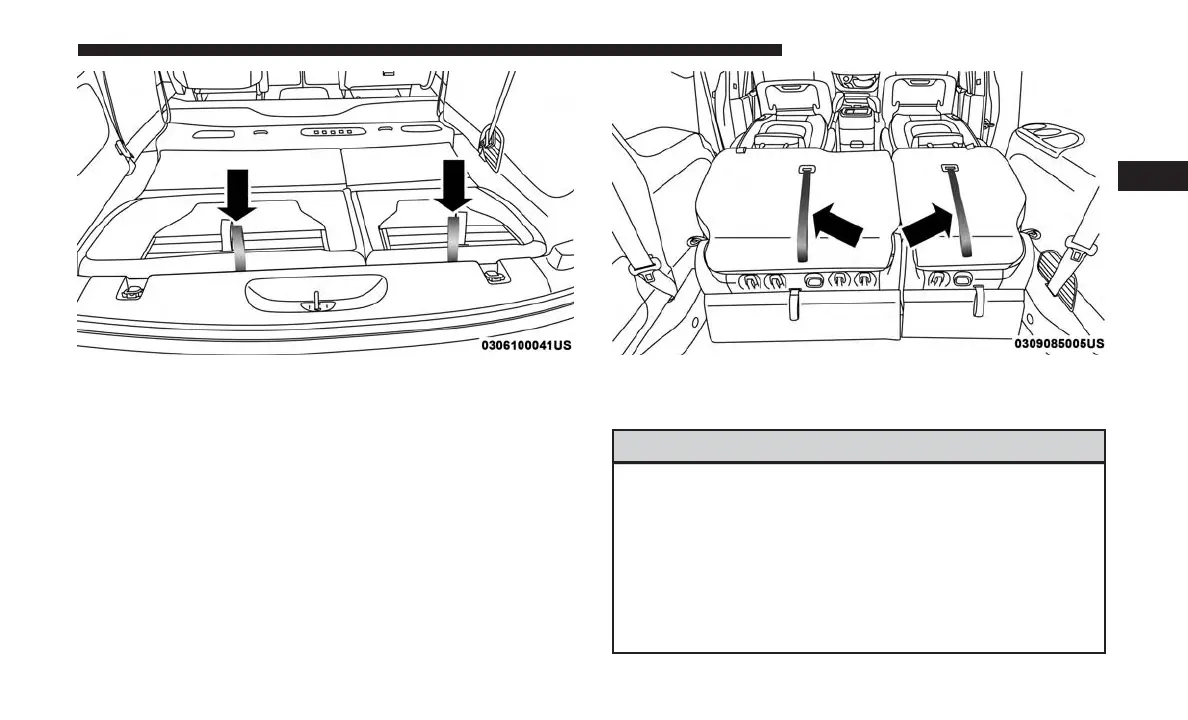 0306100041US

0309085005US