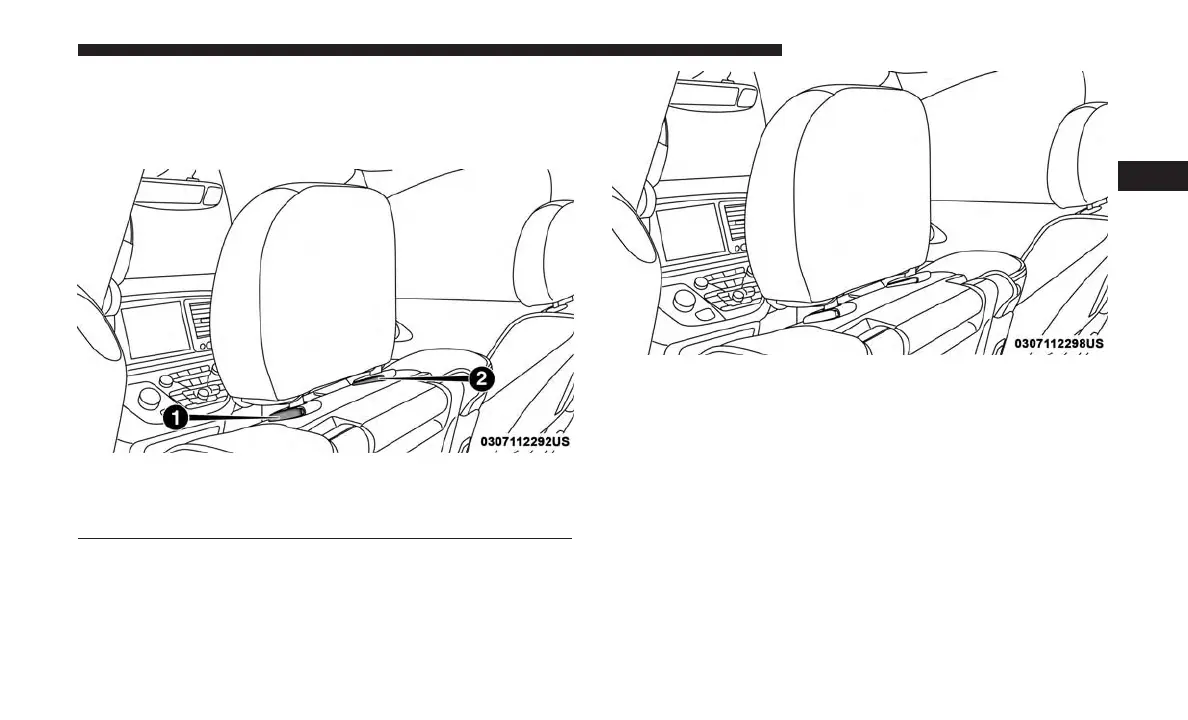 1
2
0307112292US

0307112298US