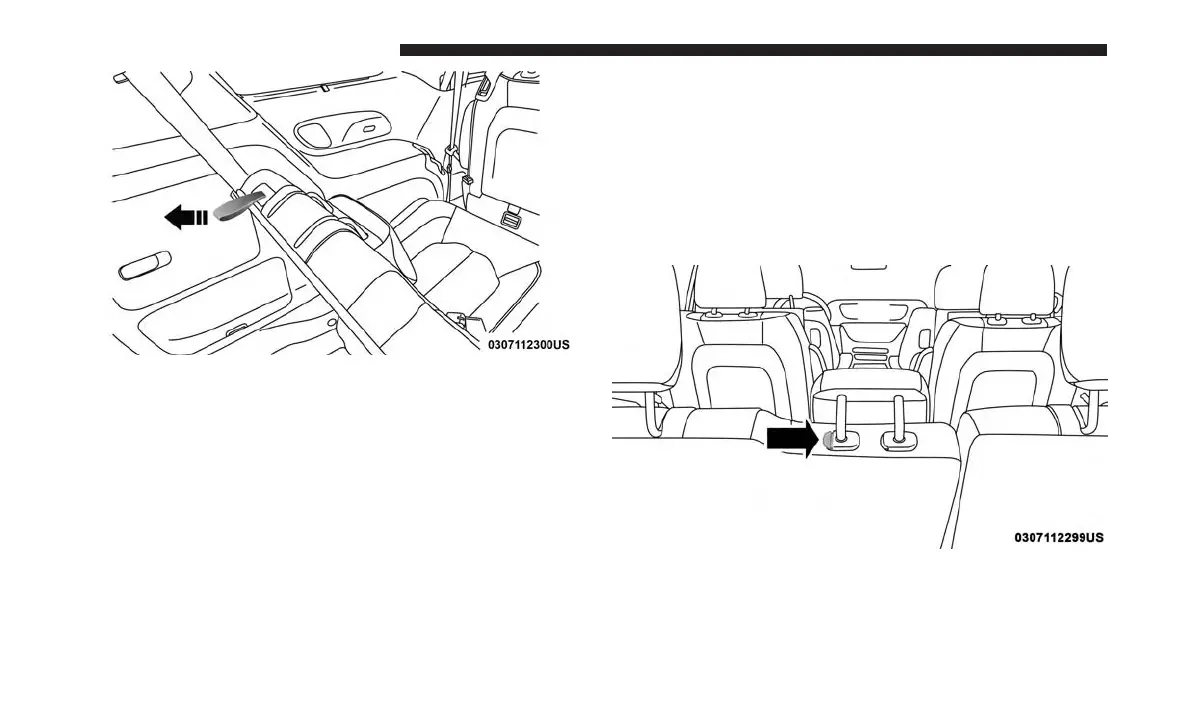 0307112300US

0307112299US