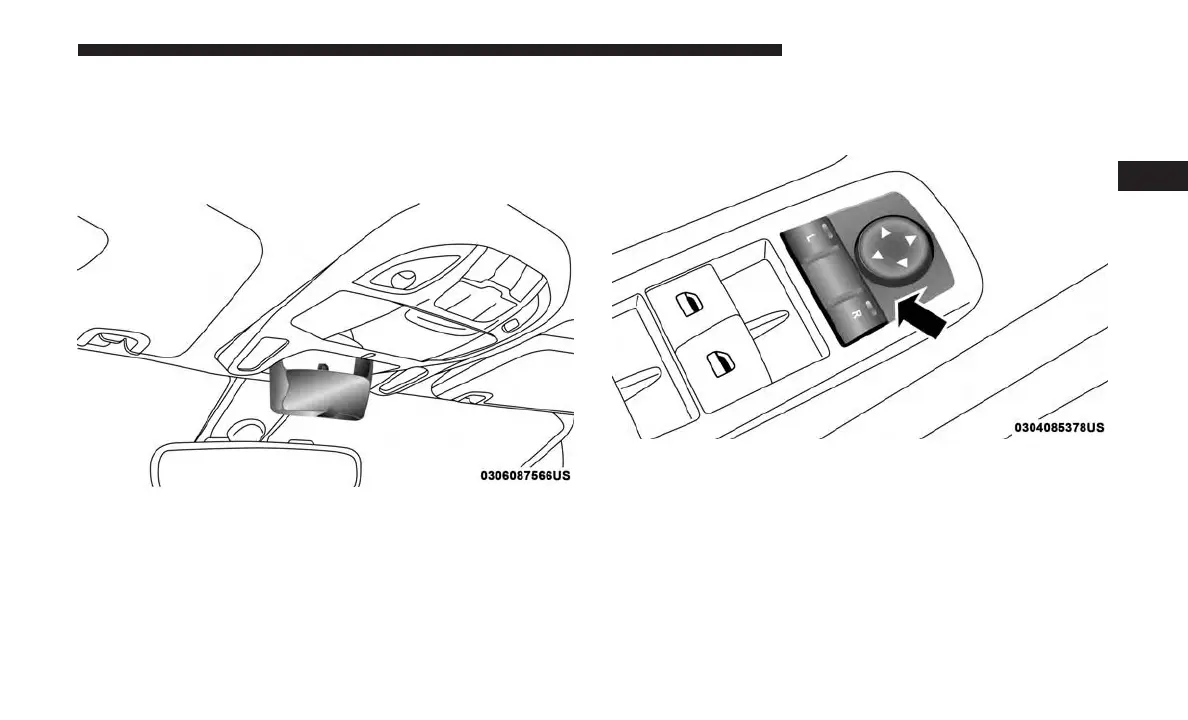 0306087566US

L

R

0304085378US