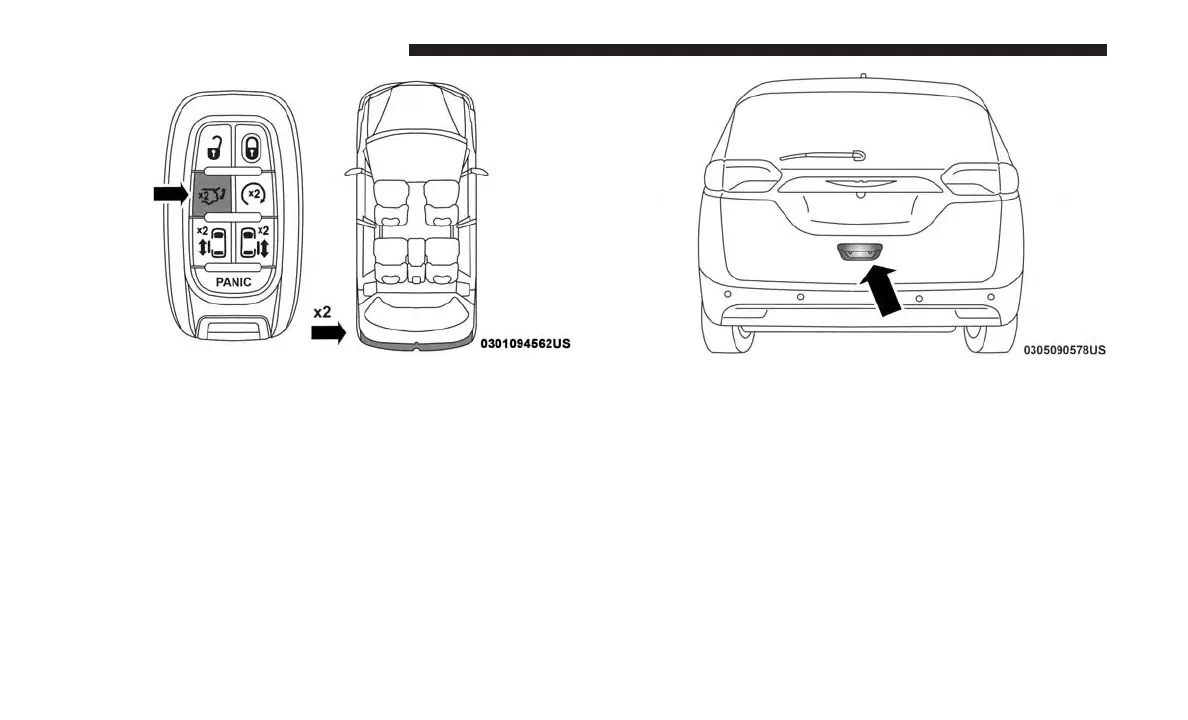 x2
x2
x2
x2
PANIC
x2
0301094562US
0305090578US