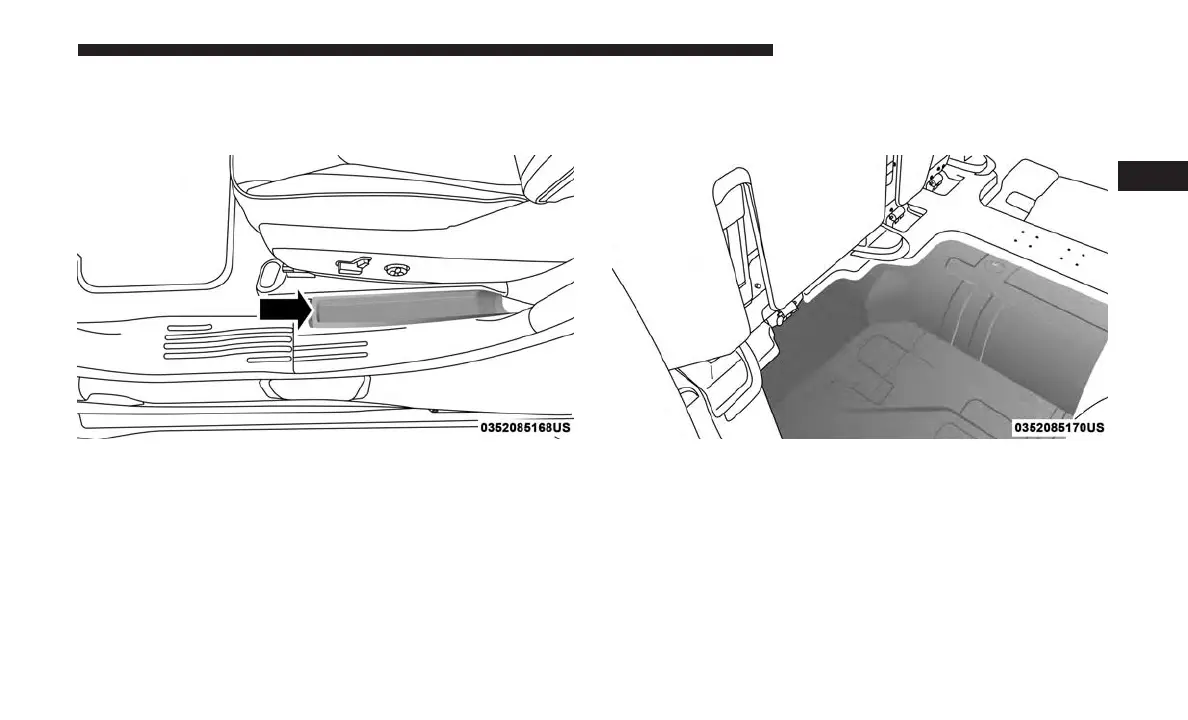 0352085168US

0352085170US